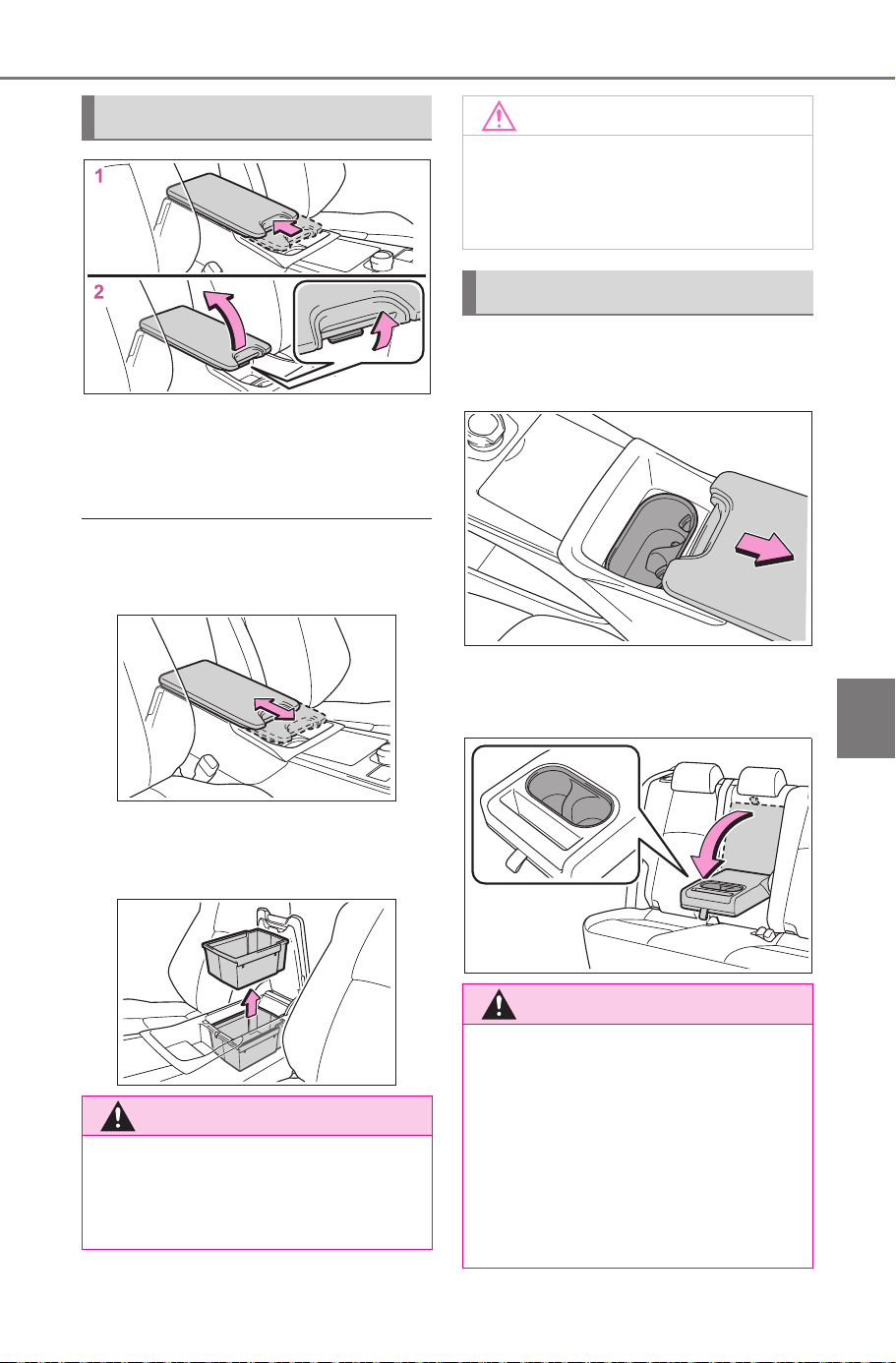 1

2