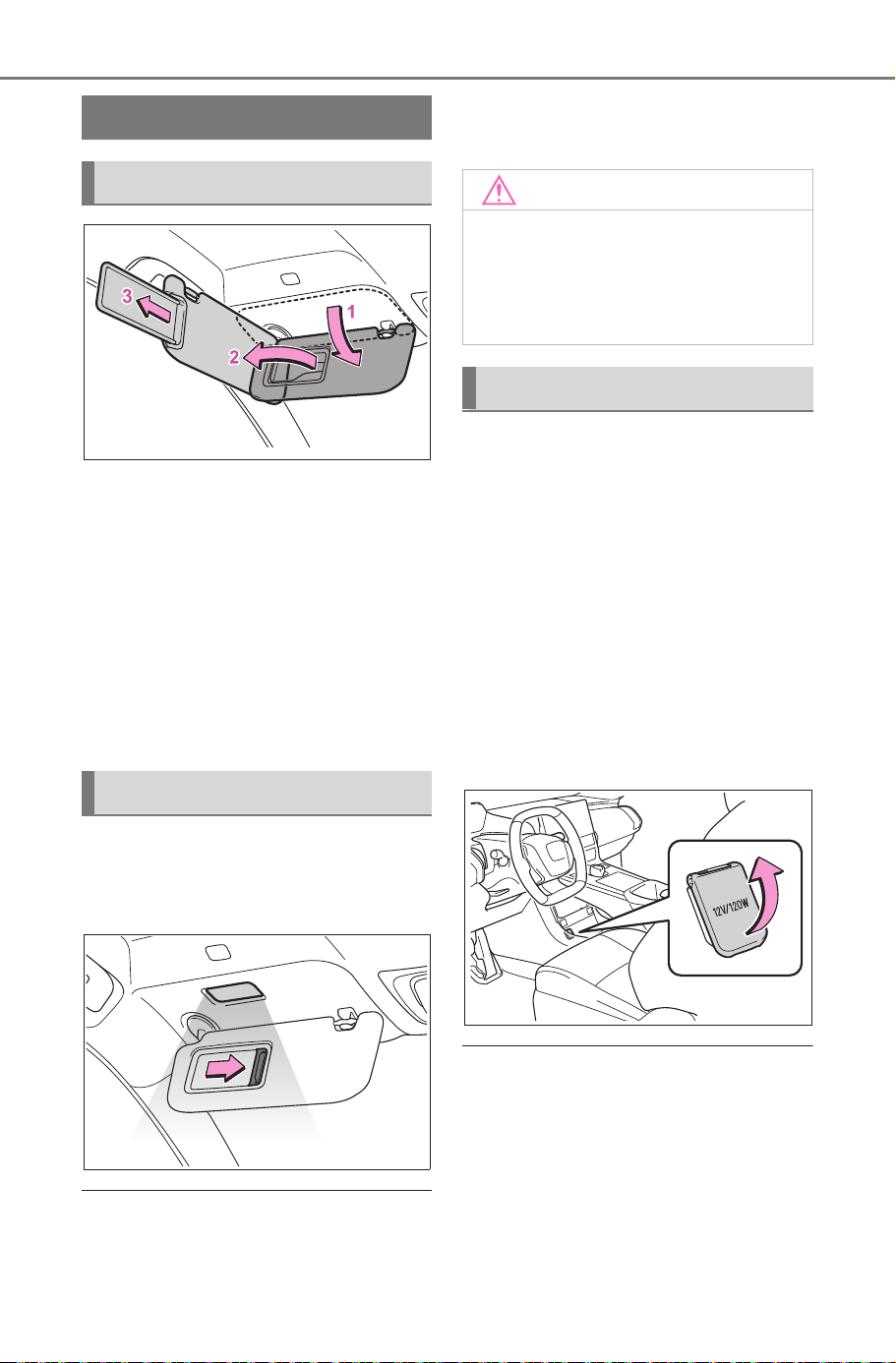 3

2

1

12V/120W