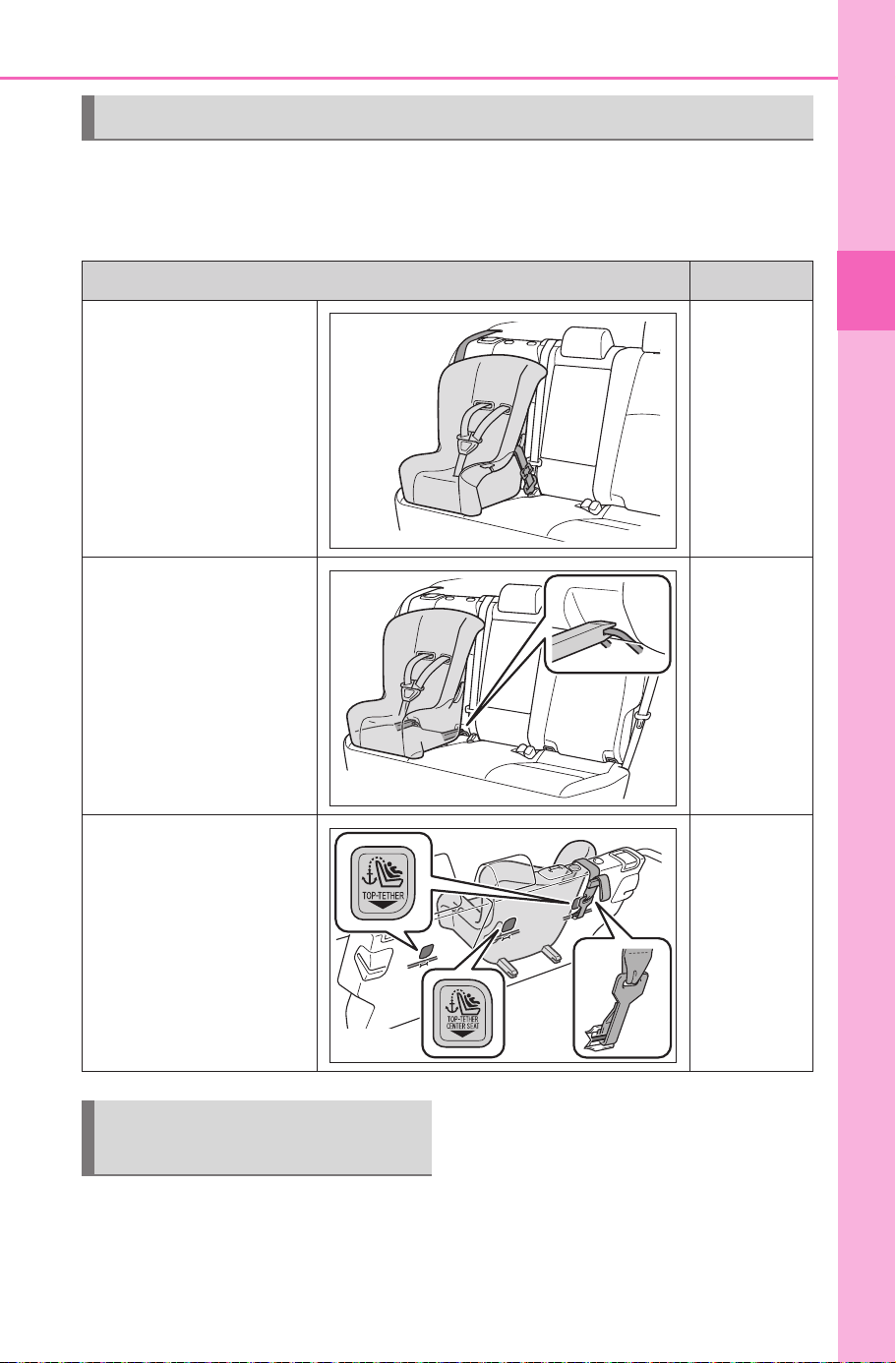 TOP-TETHER

TOP-TETHER CENTER SEAT