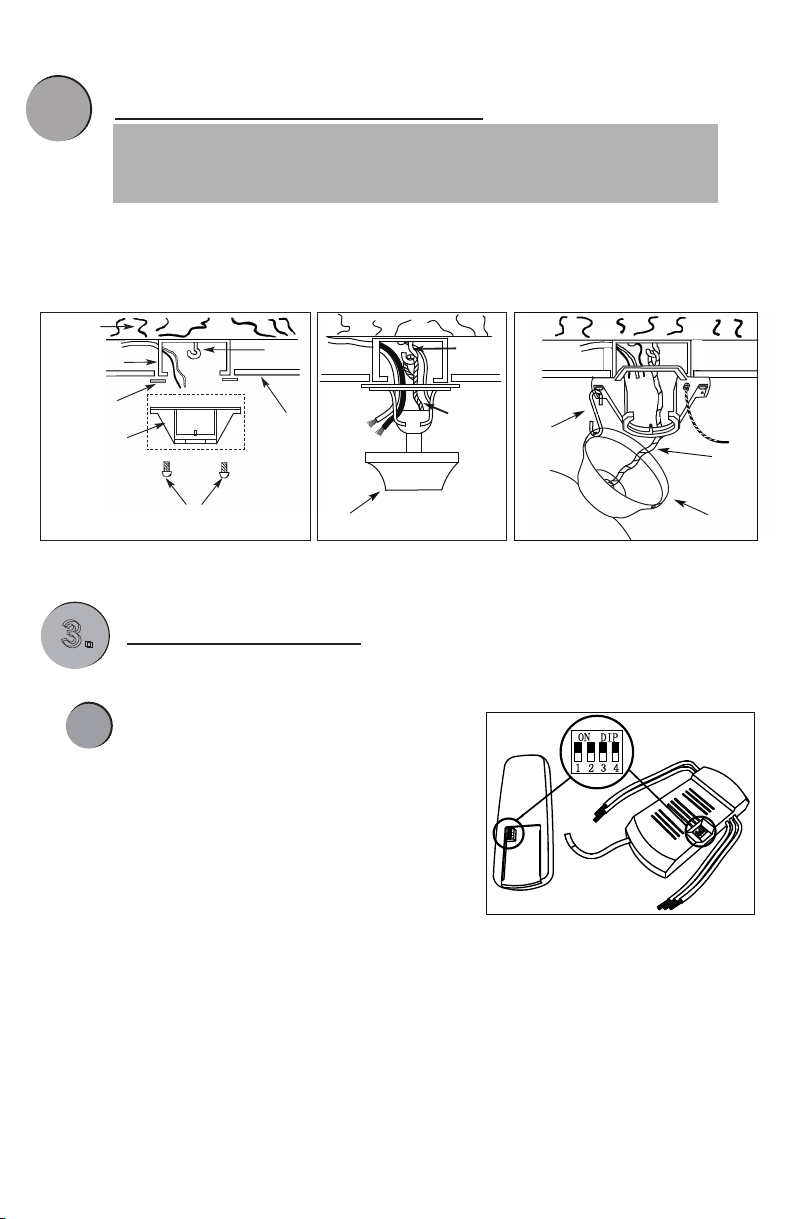 3

ON DIP
1 2 3 4