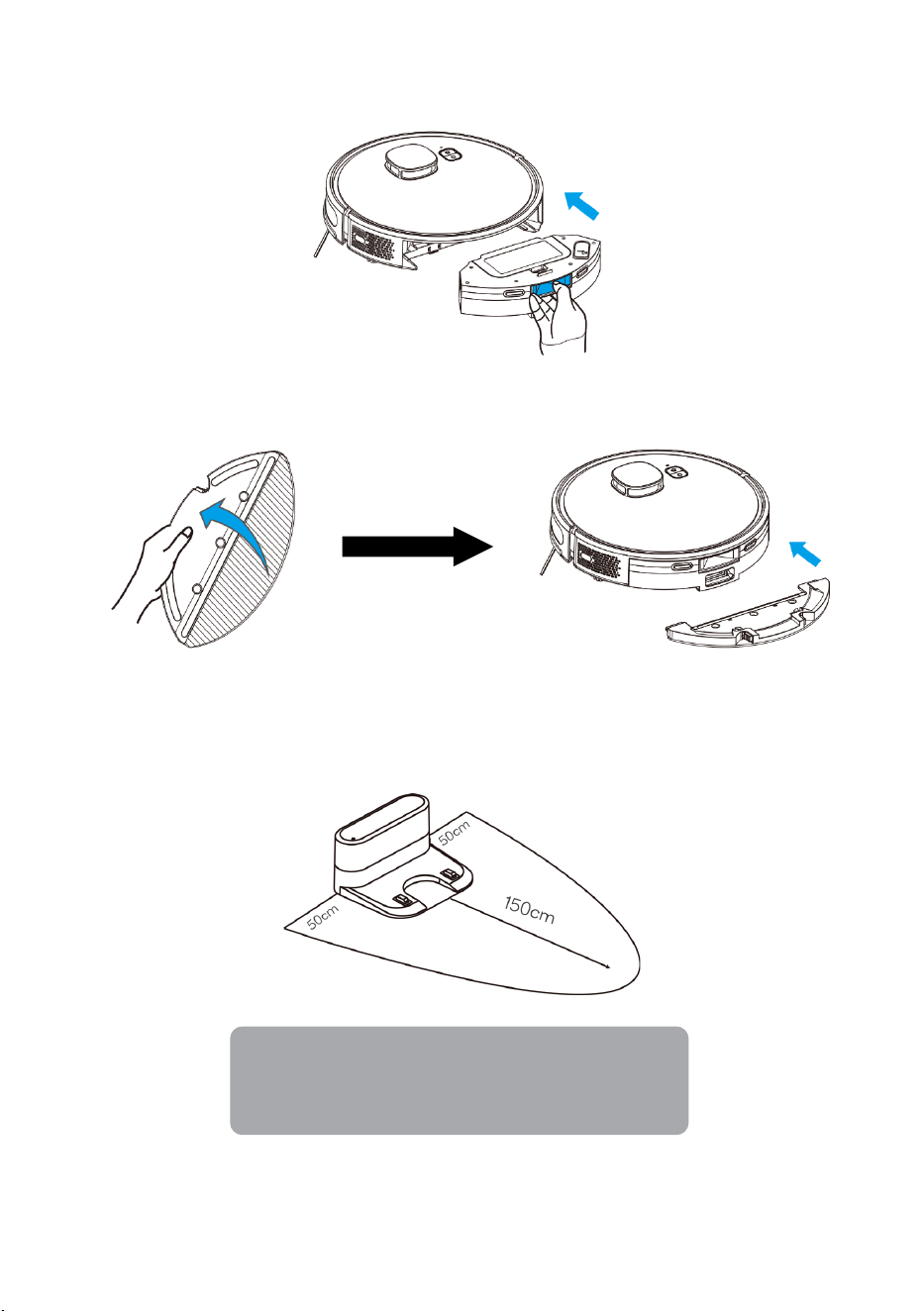 50cm

50cm

150cm