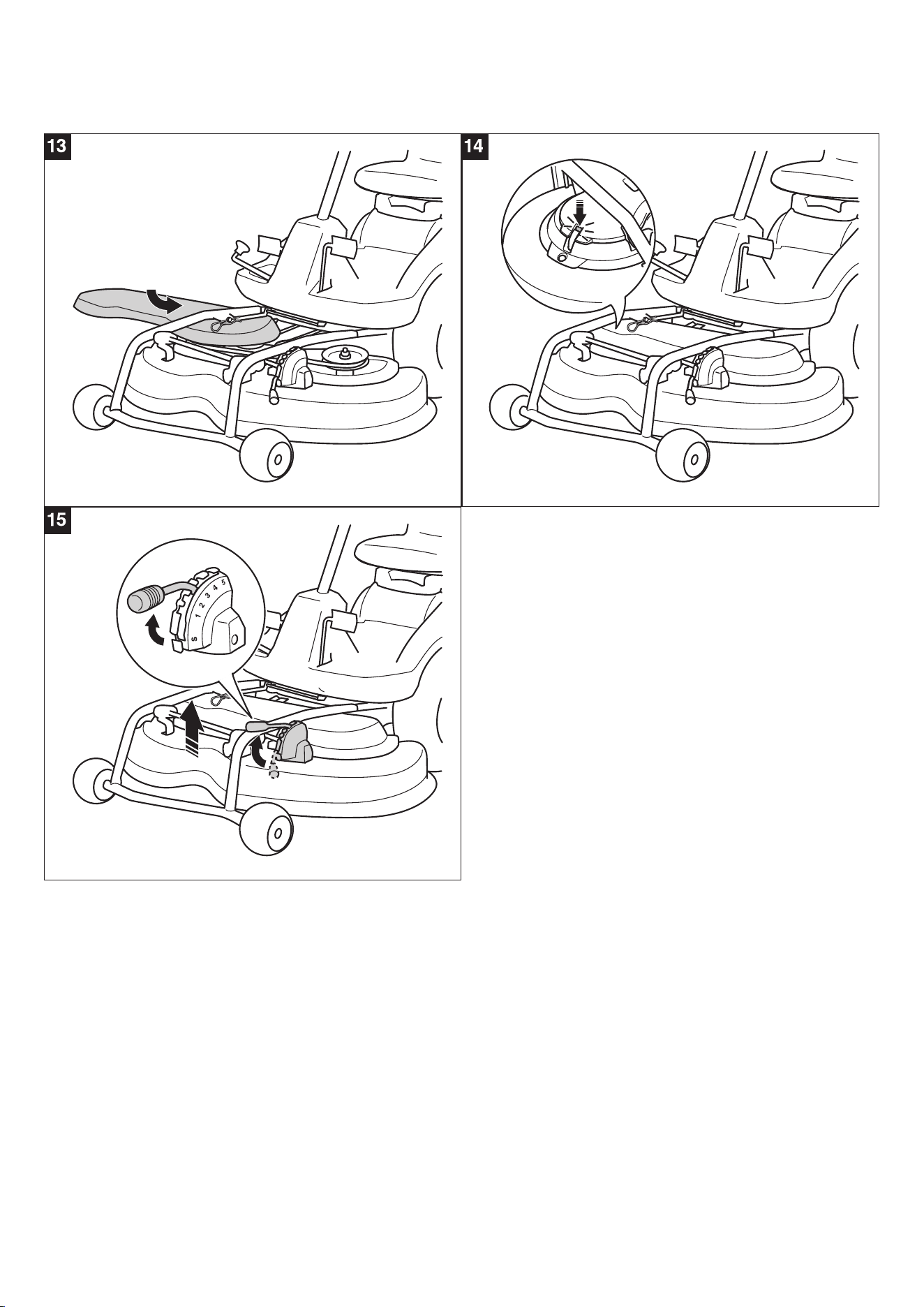 13

14

15

S 1 2 3 4 5