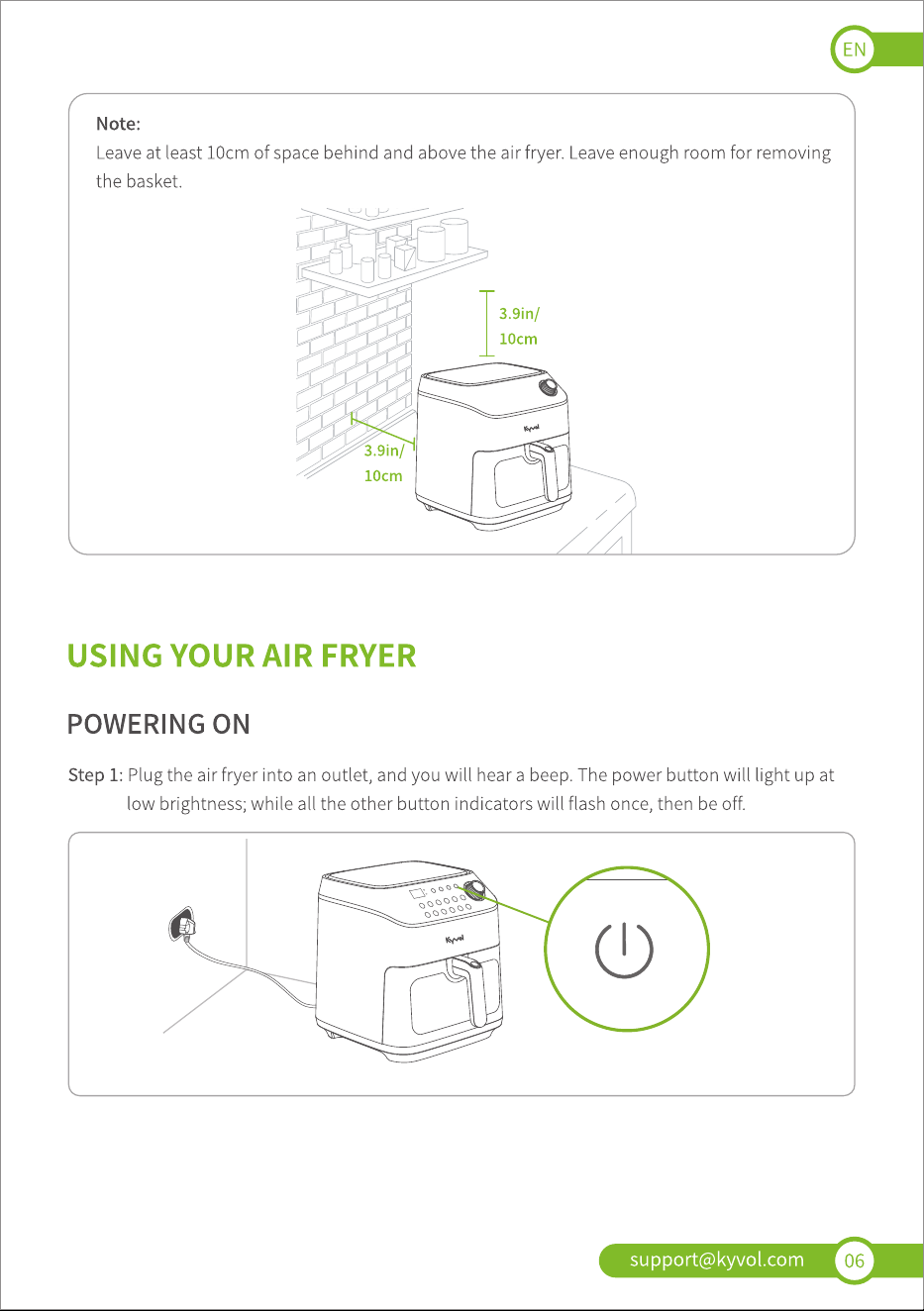 EN

Note:
Leave at least 10cm of space behind and above the air fryer. Leave enough room for removing the basket.

3.9in/
10cm

Kyvol

3.9in/
10cm

USING YOUR AIR FRYER

POWERING ON

Step 1: Plug the air fryer into an outlet, and you will hear a beep. The power button will light up at low brightness; while all the other button indicators will flash once, then be off.

Kyvol

support@kyvol.com 06