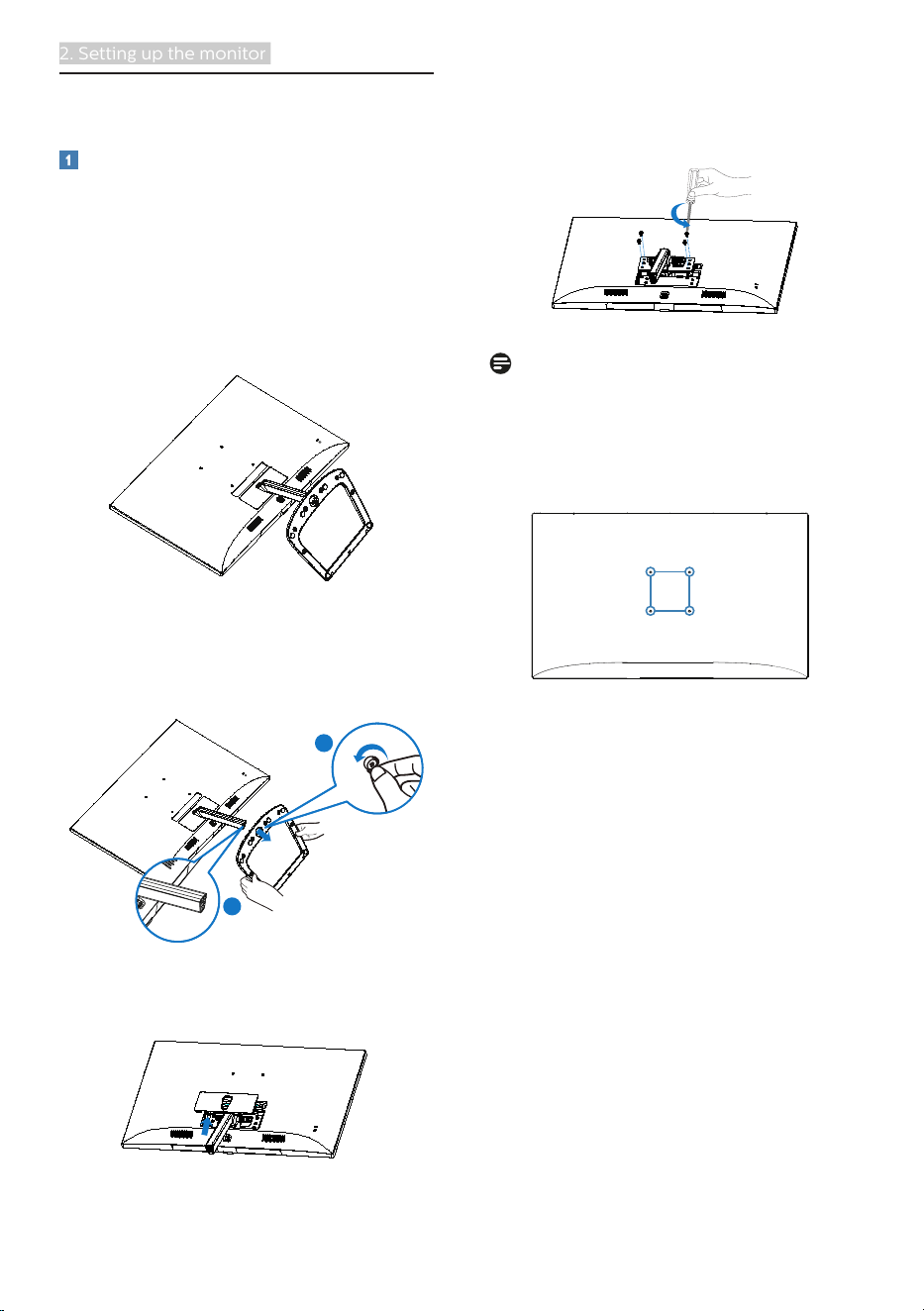 2. Setting up the monitor

1