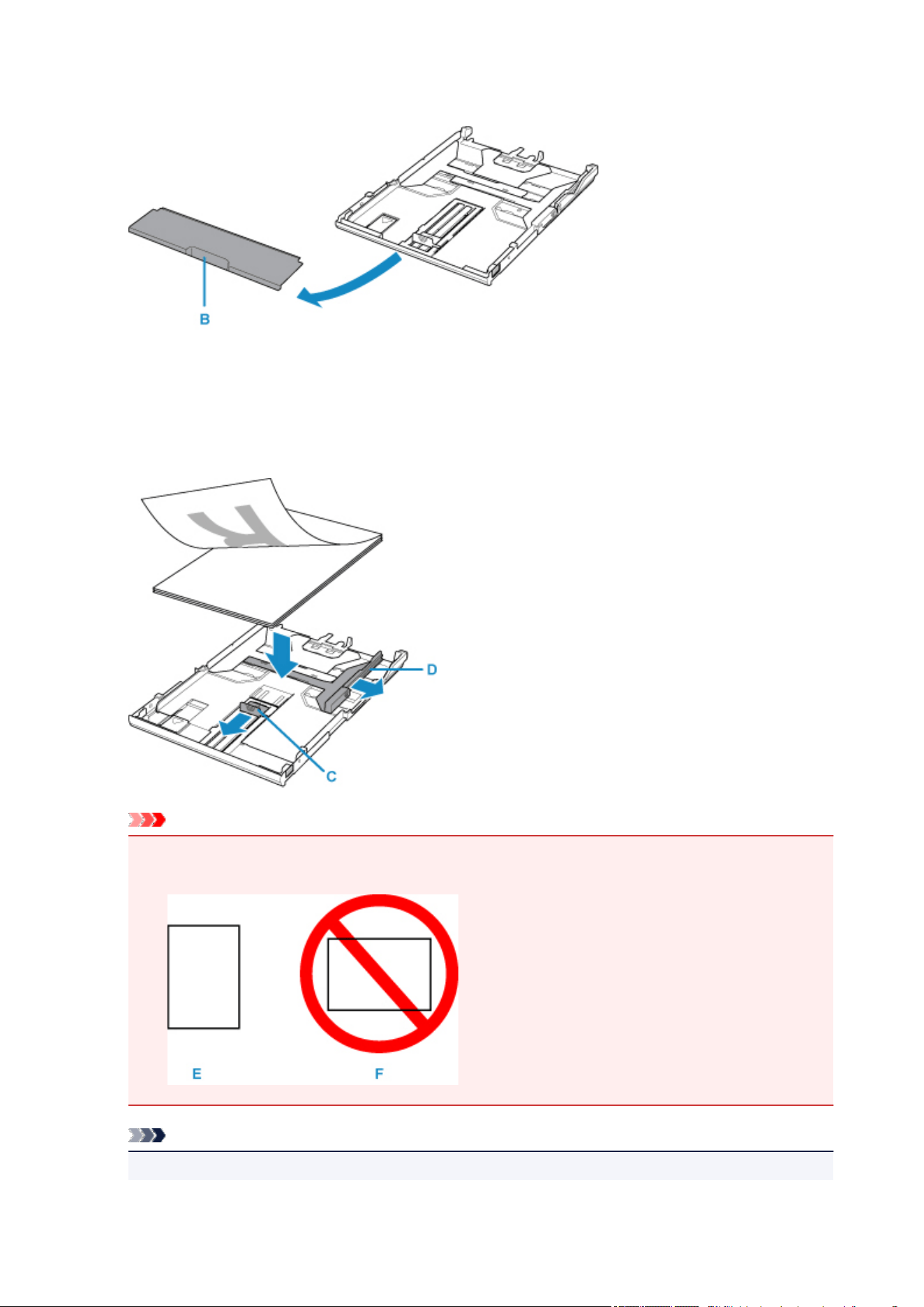 B

D

C

E

F