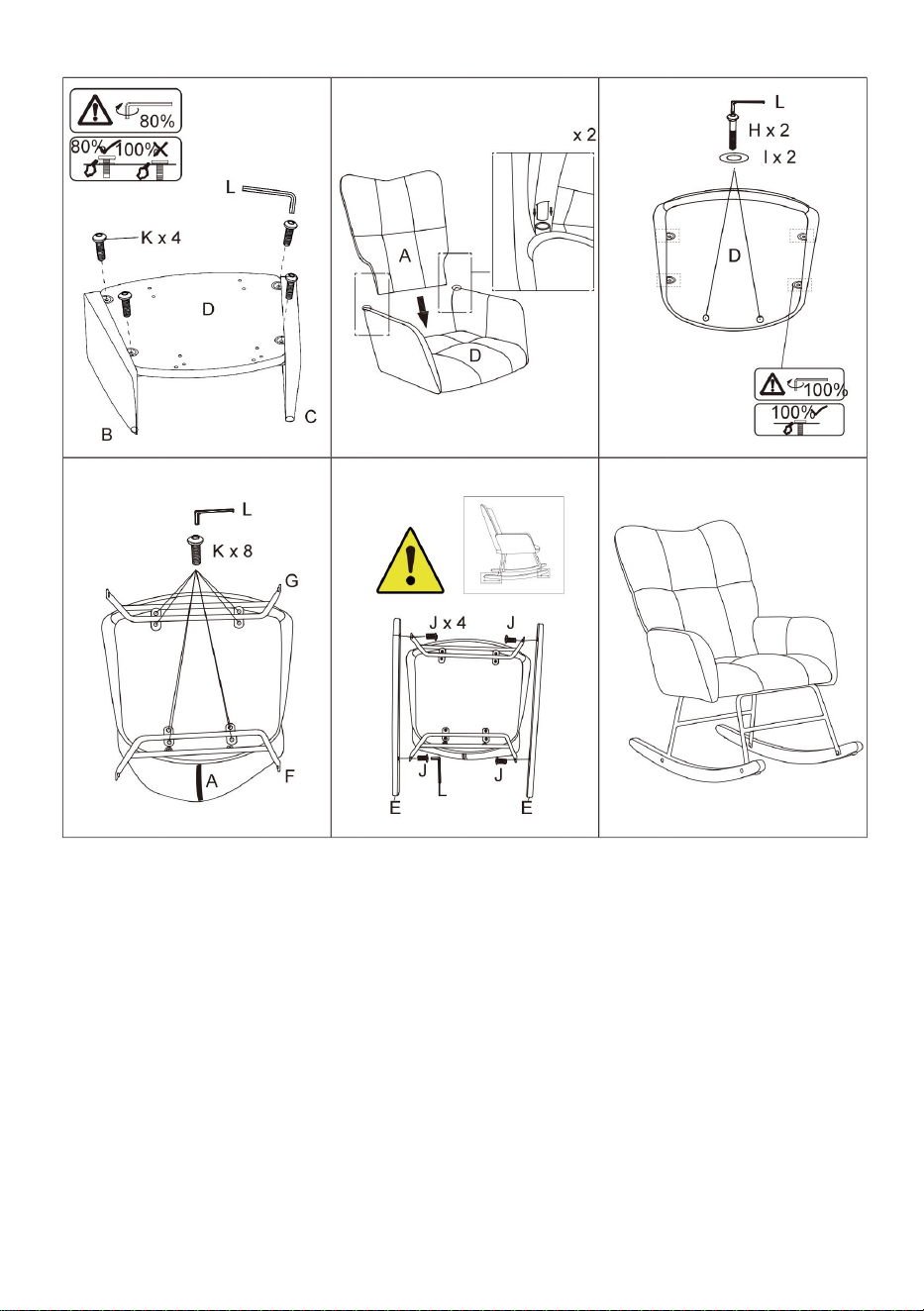 80%

80% 100%

L

K x 4

D

B

C

x 2

A

D

L

H x 2

I x 2

D

100%

100%

L

K x 8

G

A

F

J x 4

J

J

L

J

E

E