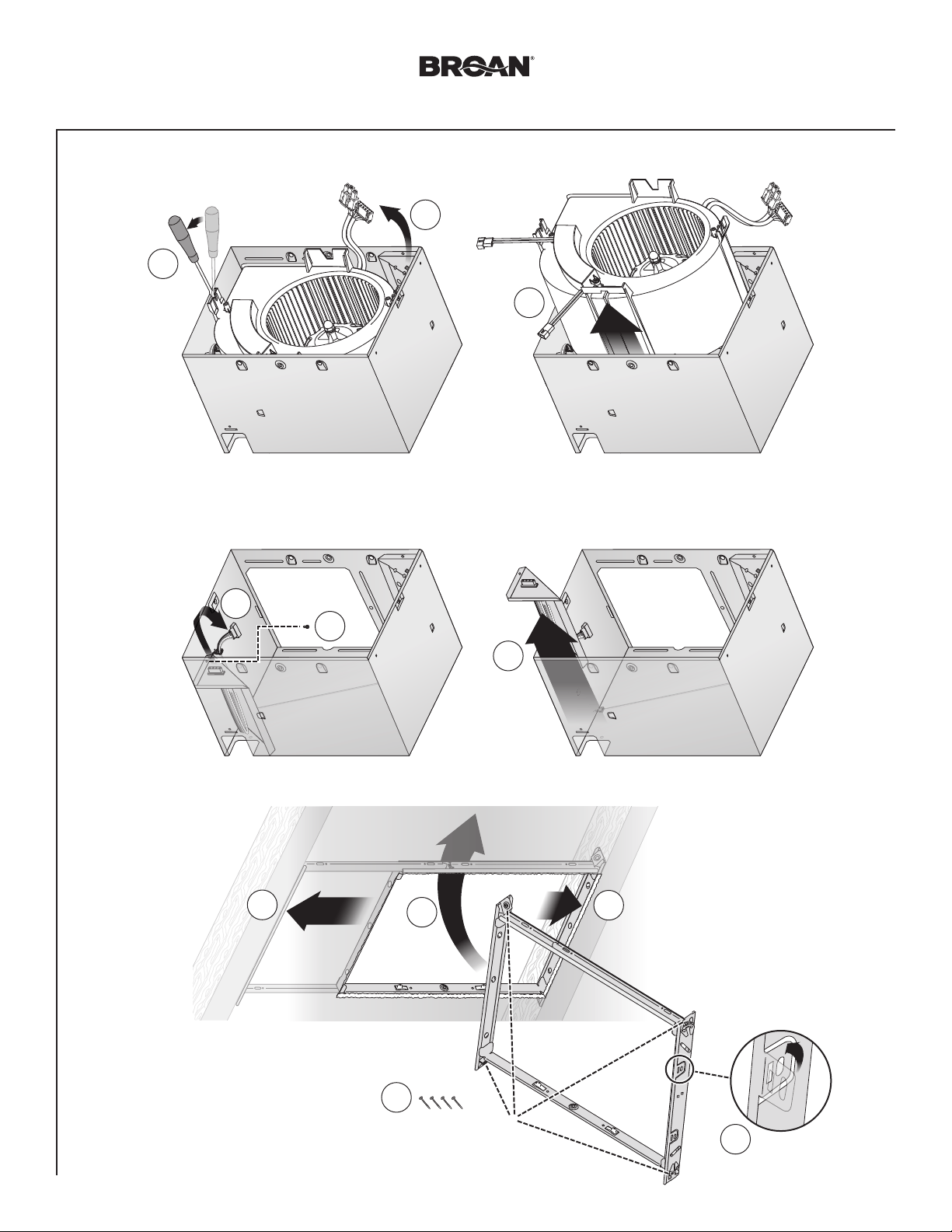 BROAN®