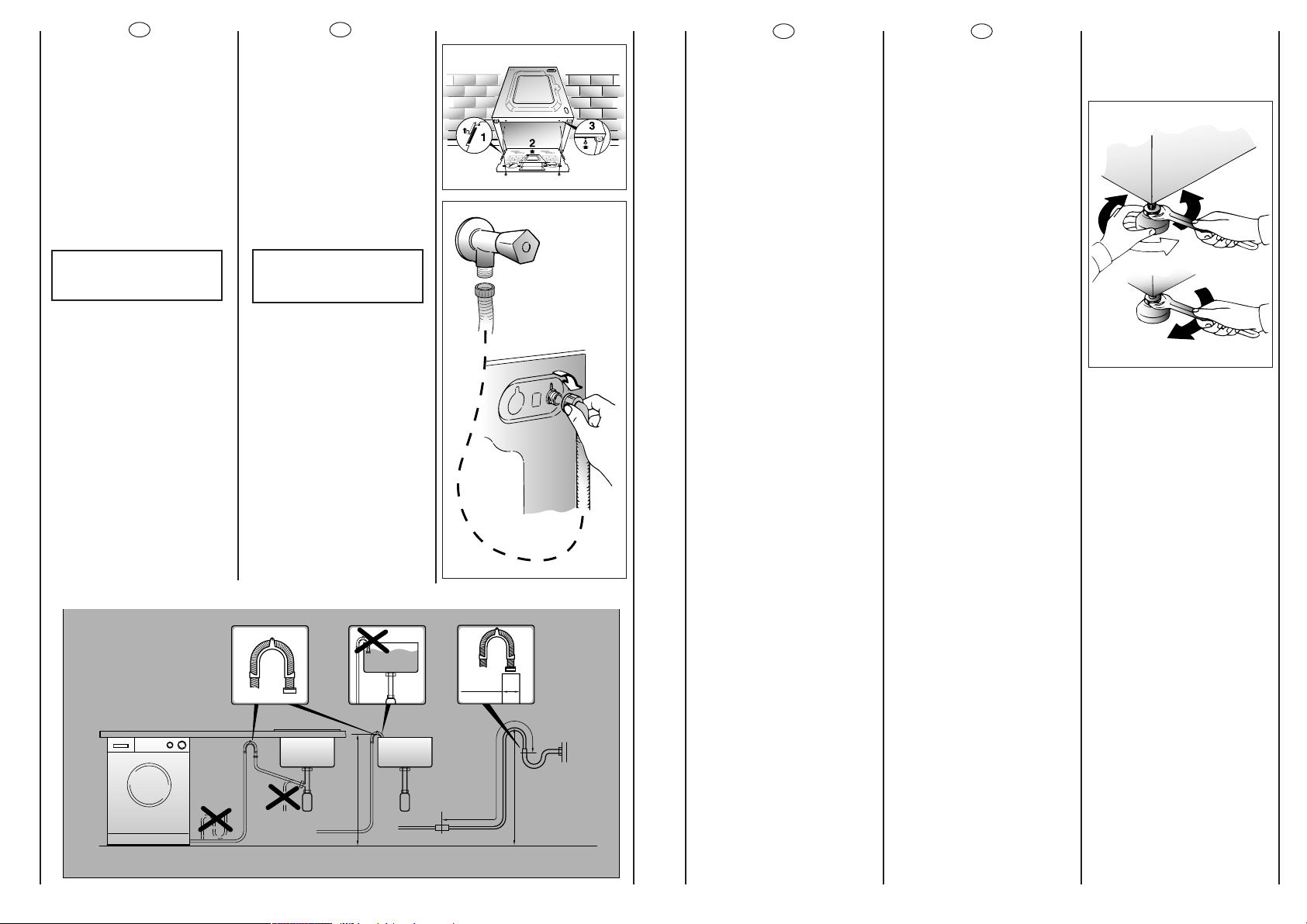 1

2

3