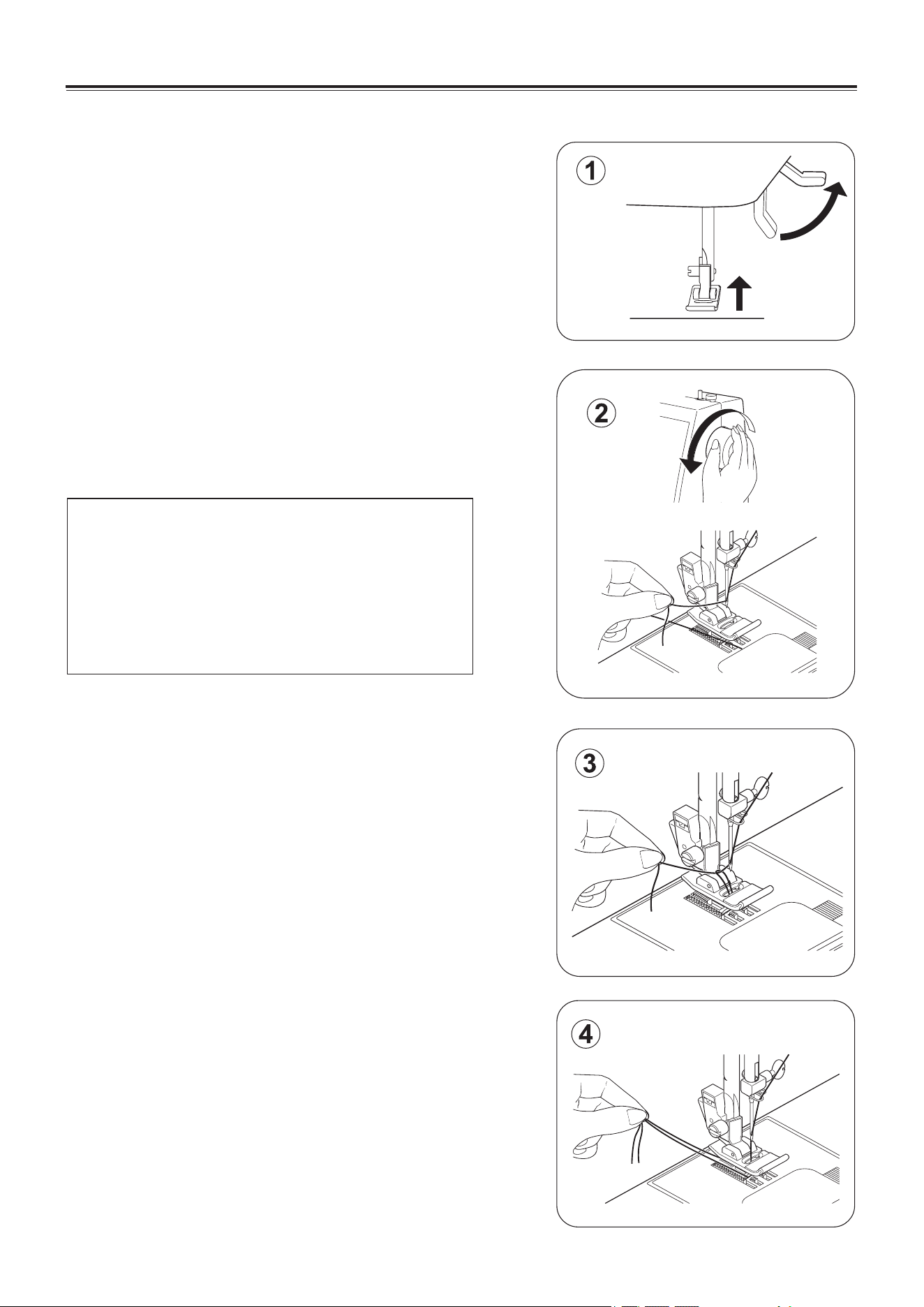 1

2

3

4