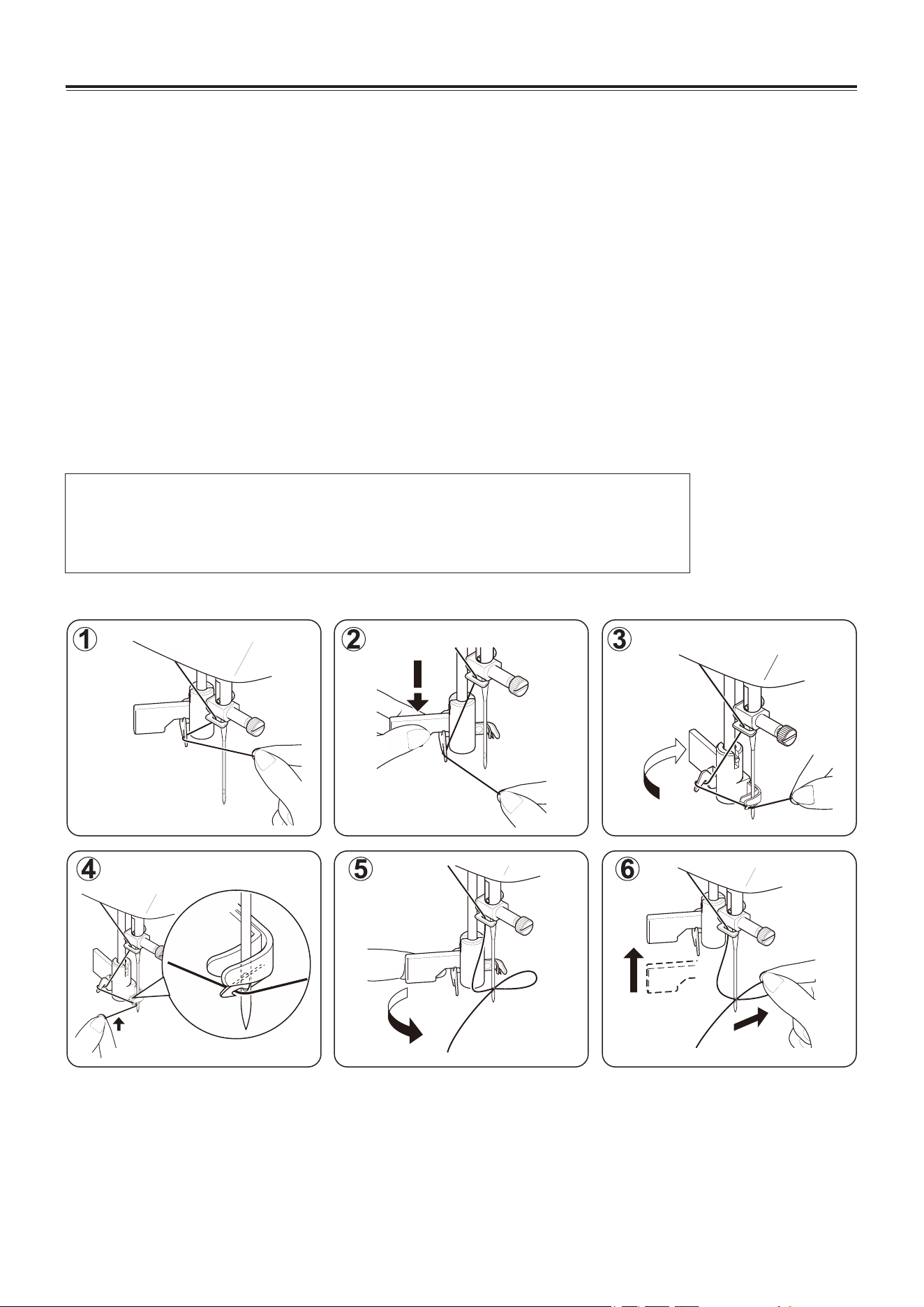 1

2

3

4

5

6