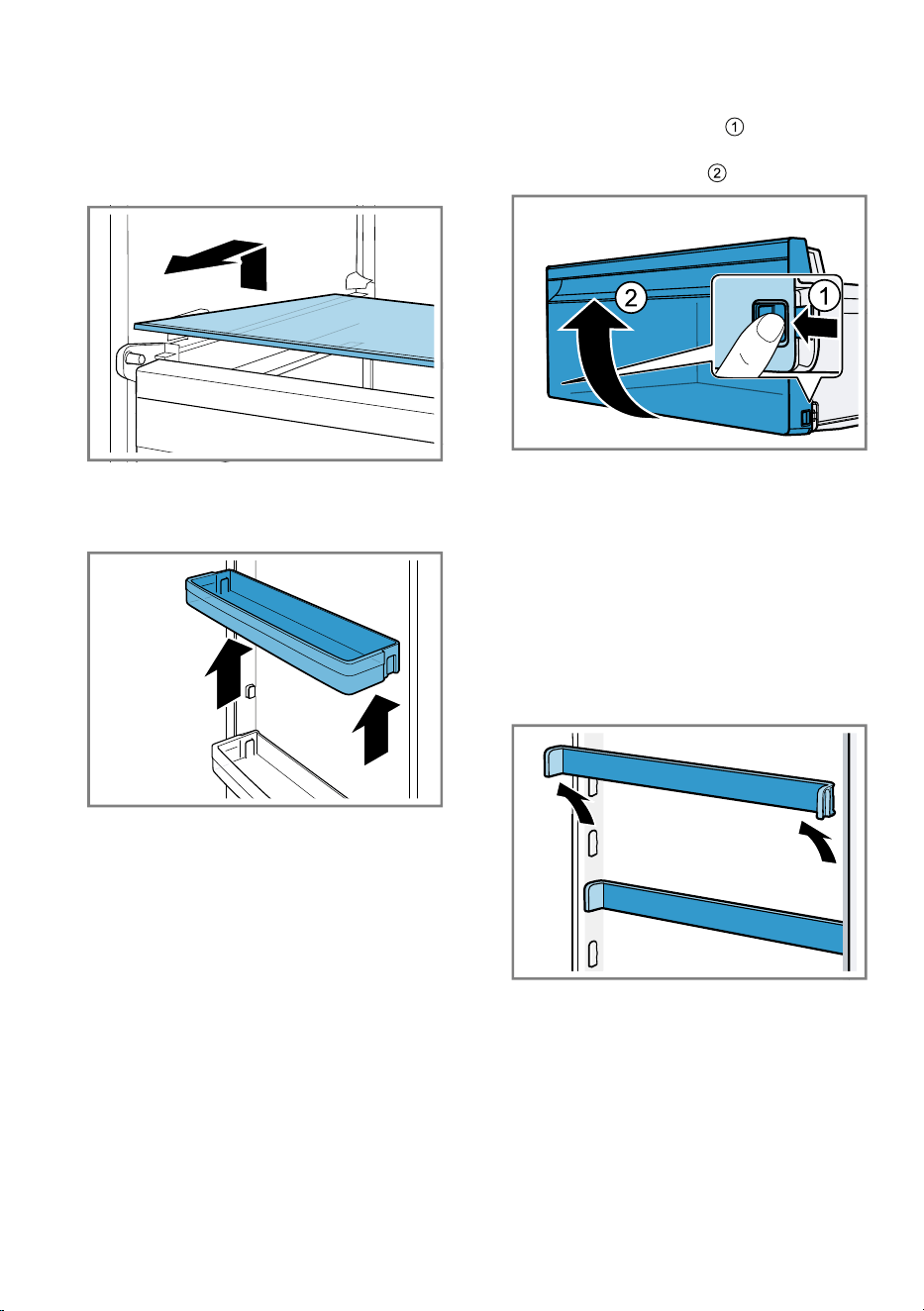 ①

②

②

①