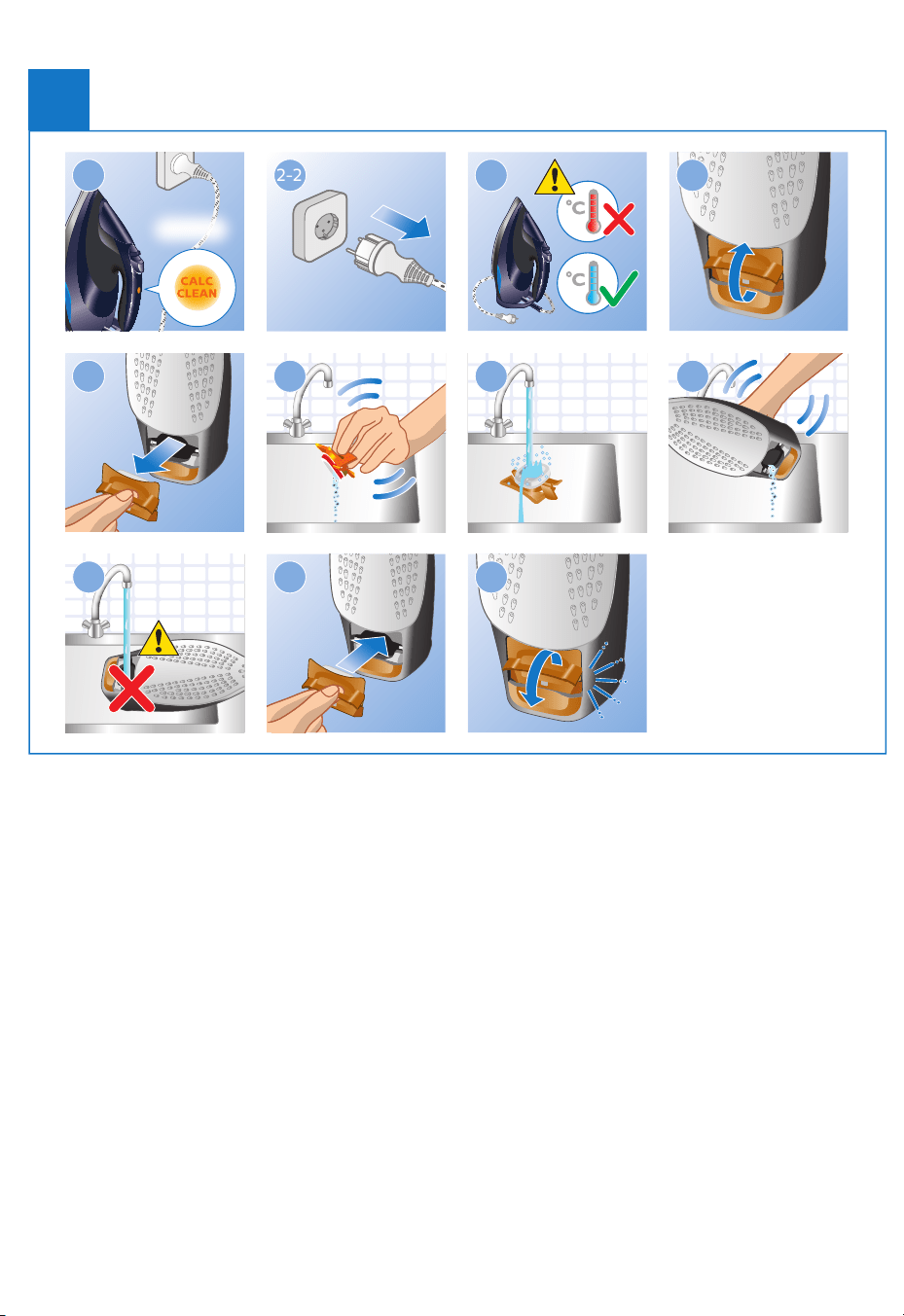 CALC CLEAN

2-2

°C

°C