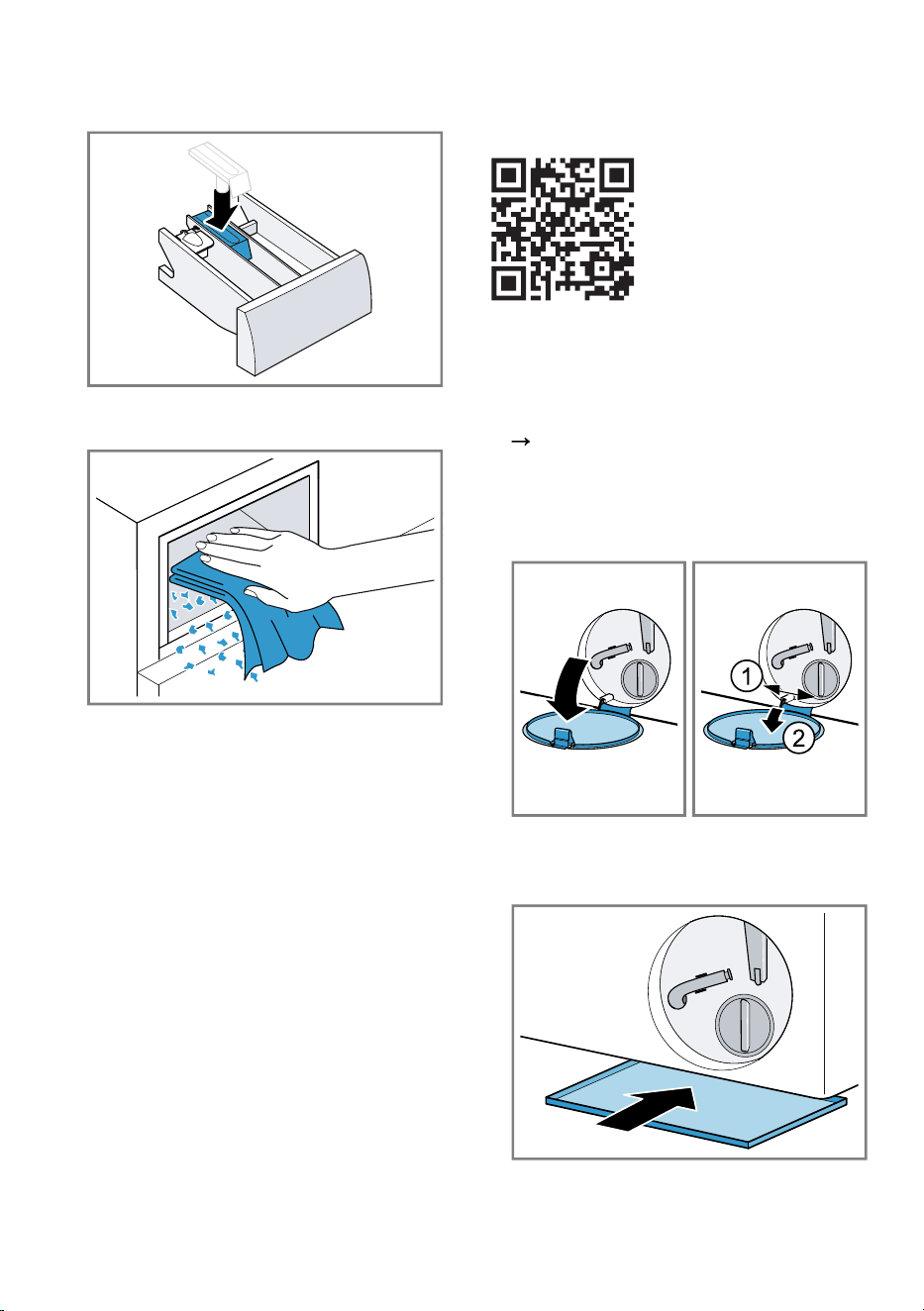 →

1

2