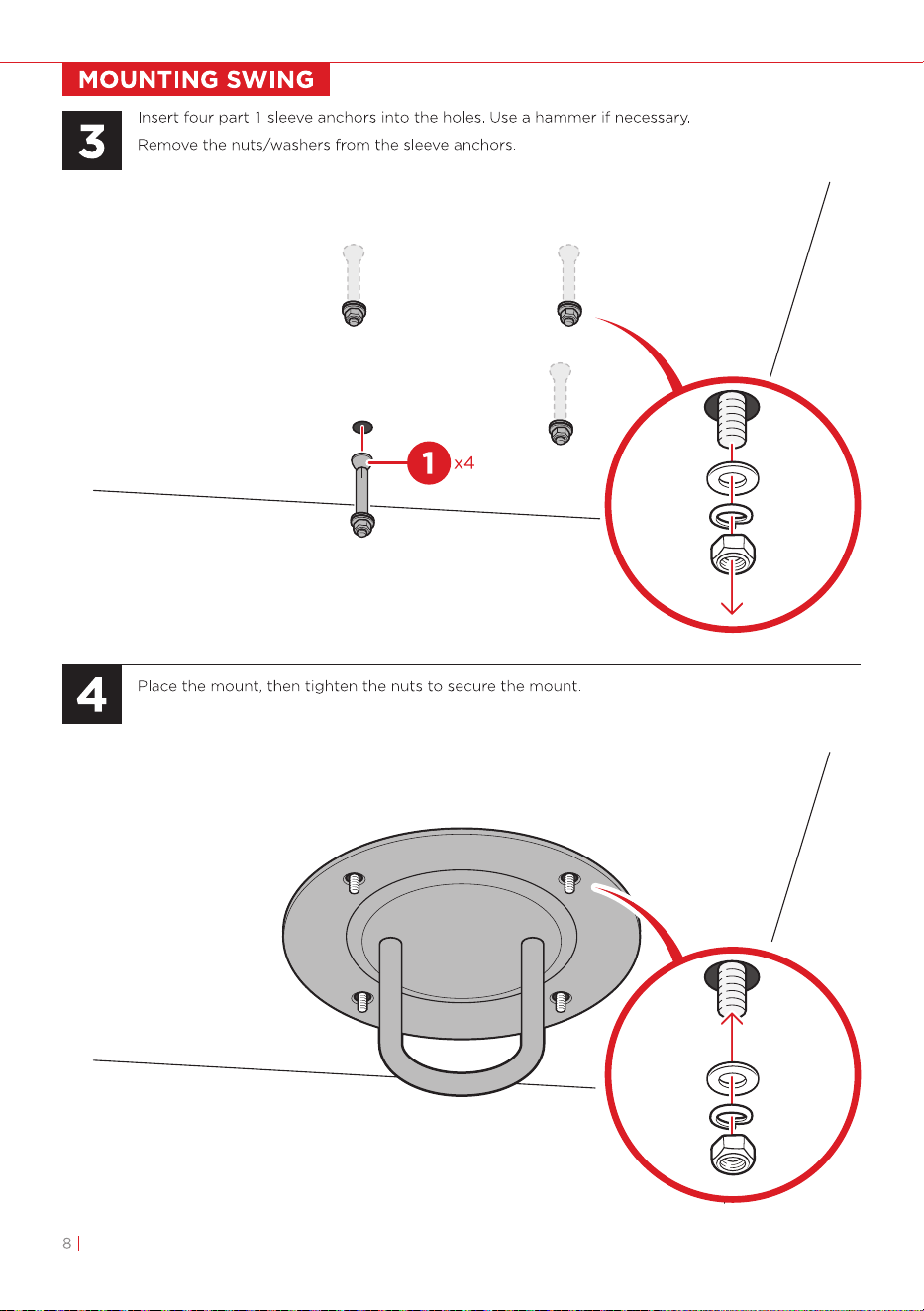 MOUNTING SWING

3

Insert four part 1 sleeve anchors into the holes. Use a hammer if necessary.

Remove the nuts/washers from the sleeve anchors.

1

x4

4

Place the mount, then tighten the nuts to secure the mount.

8 |