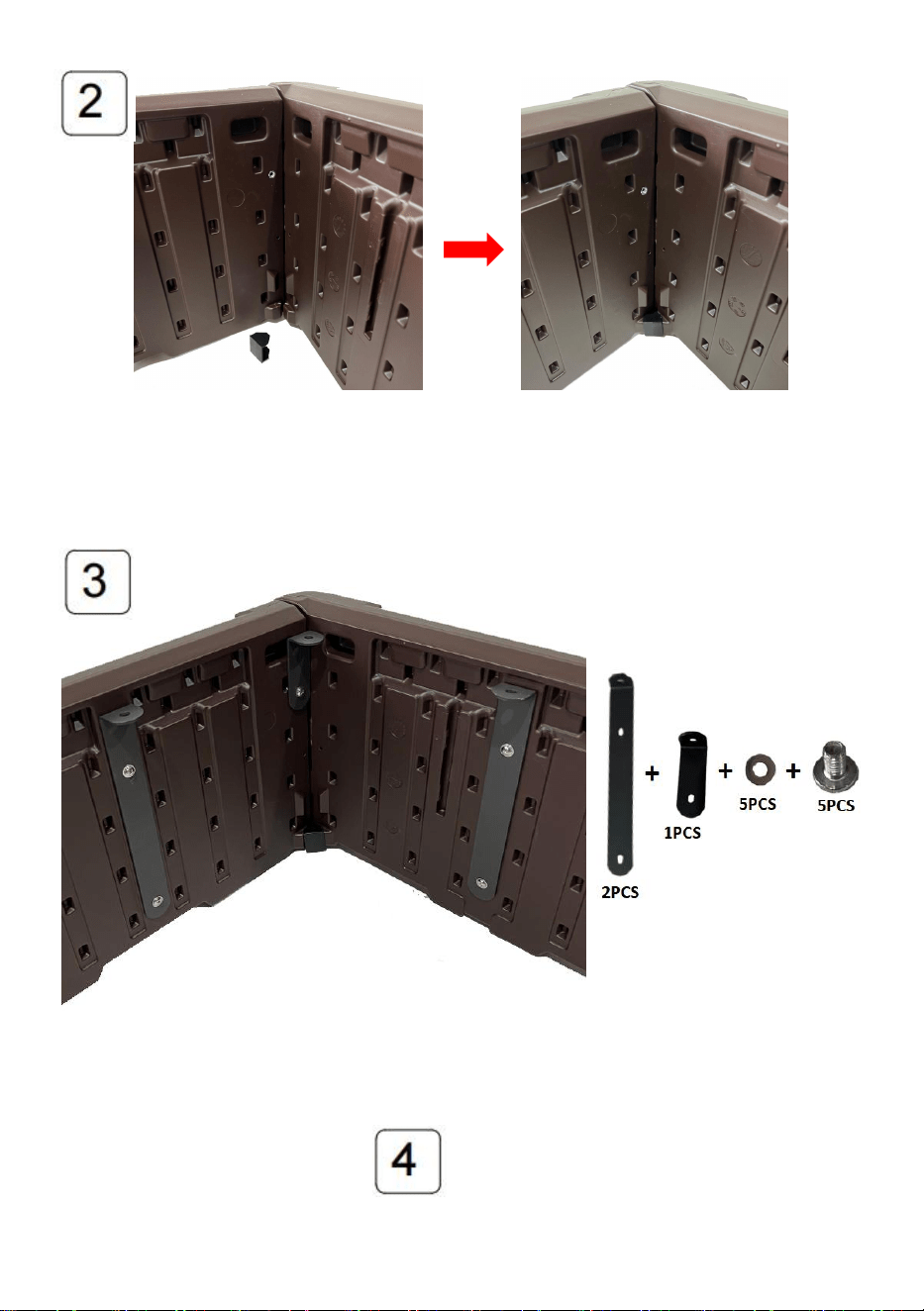 2

3

2PCS + 1PCS + 5PCS + 5PCS

4