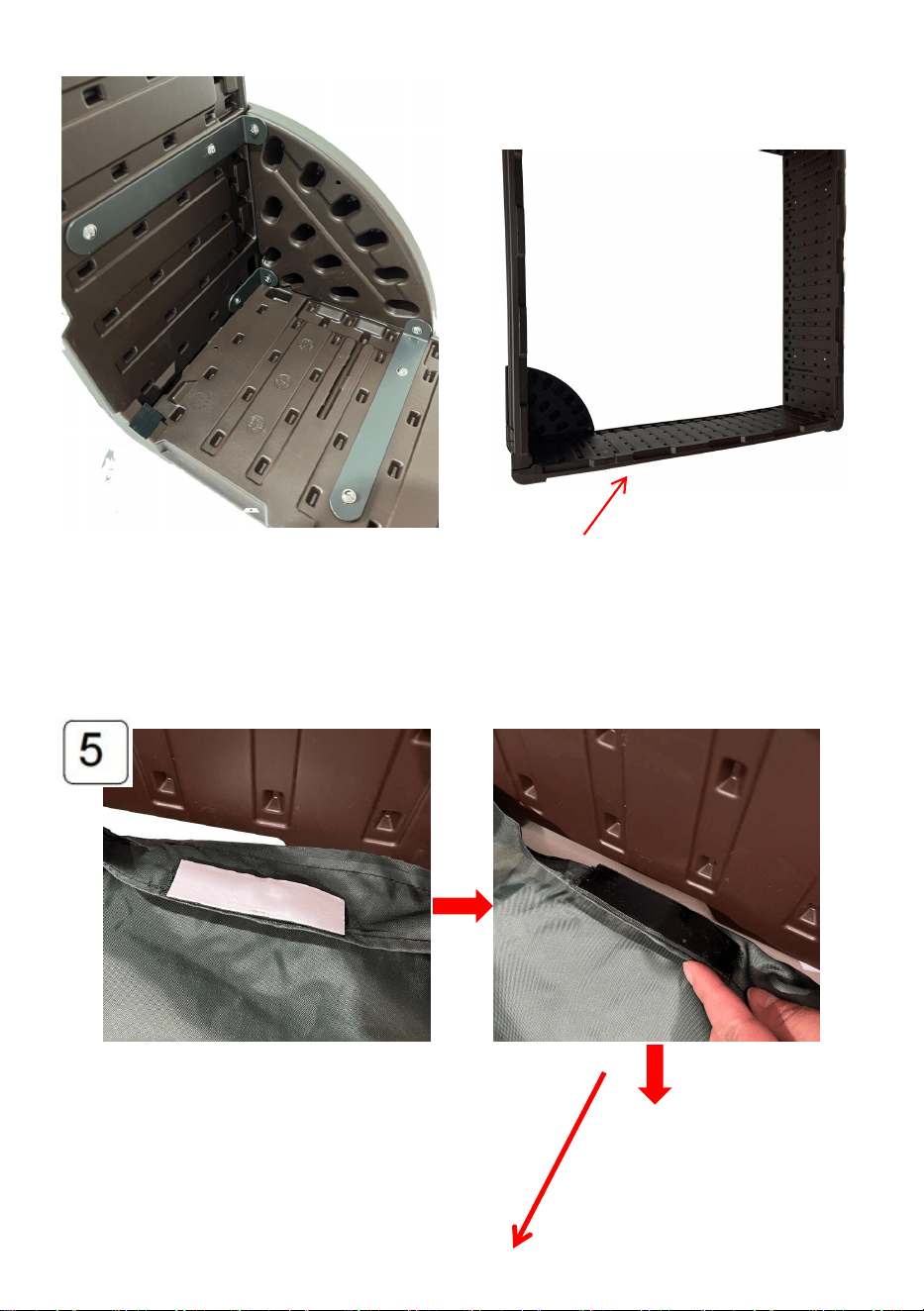 5