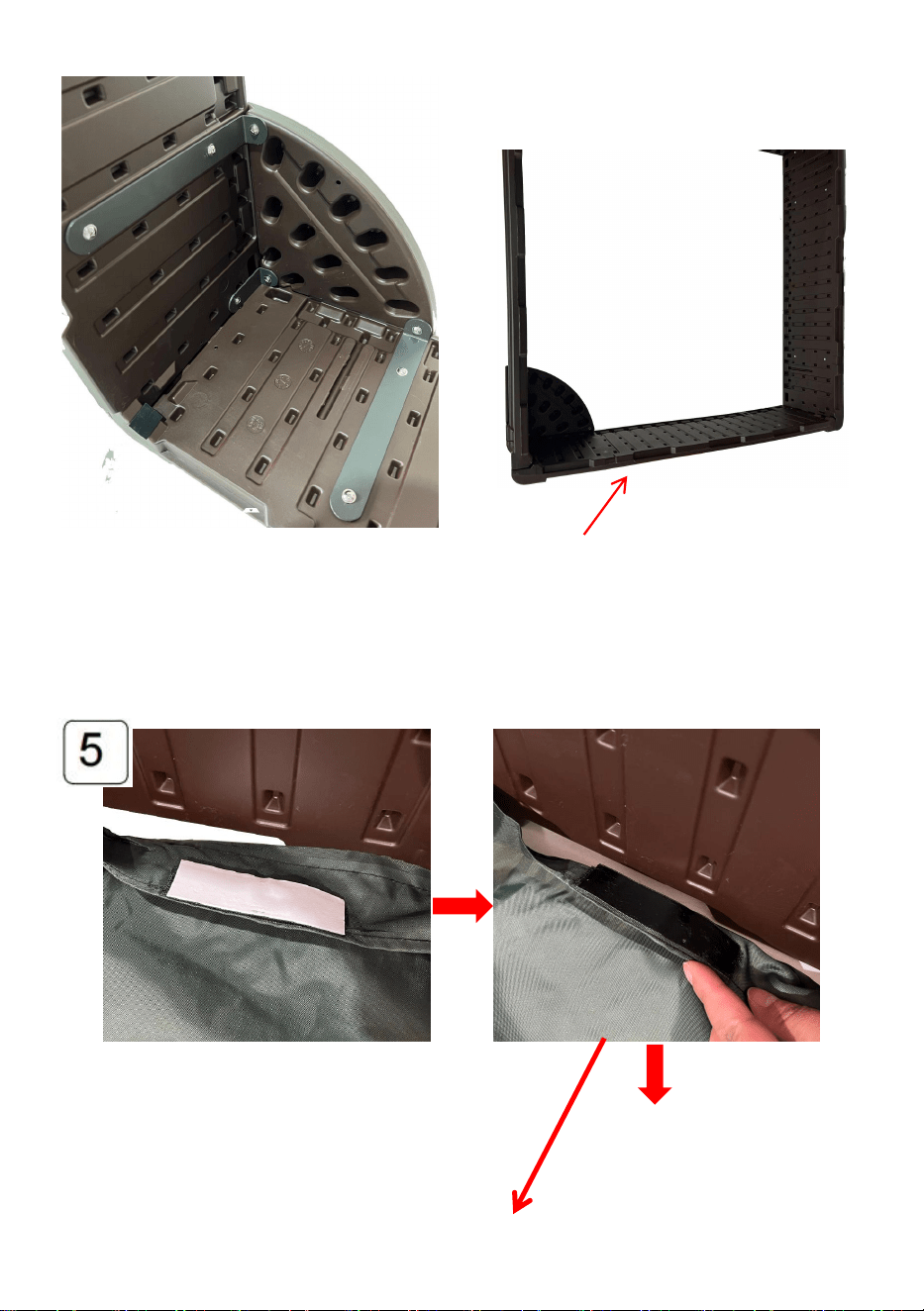 5