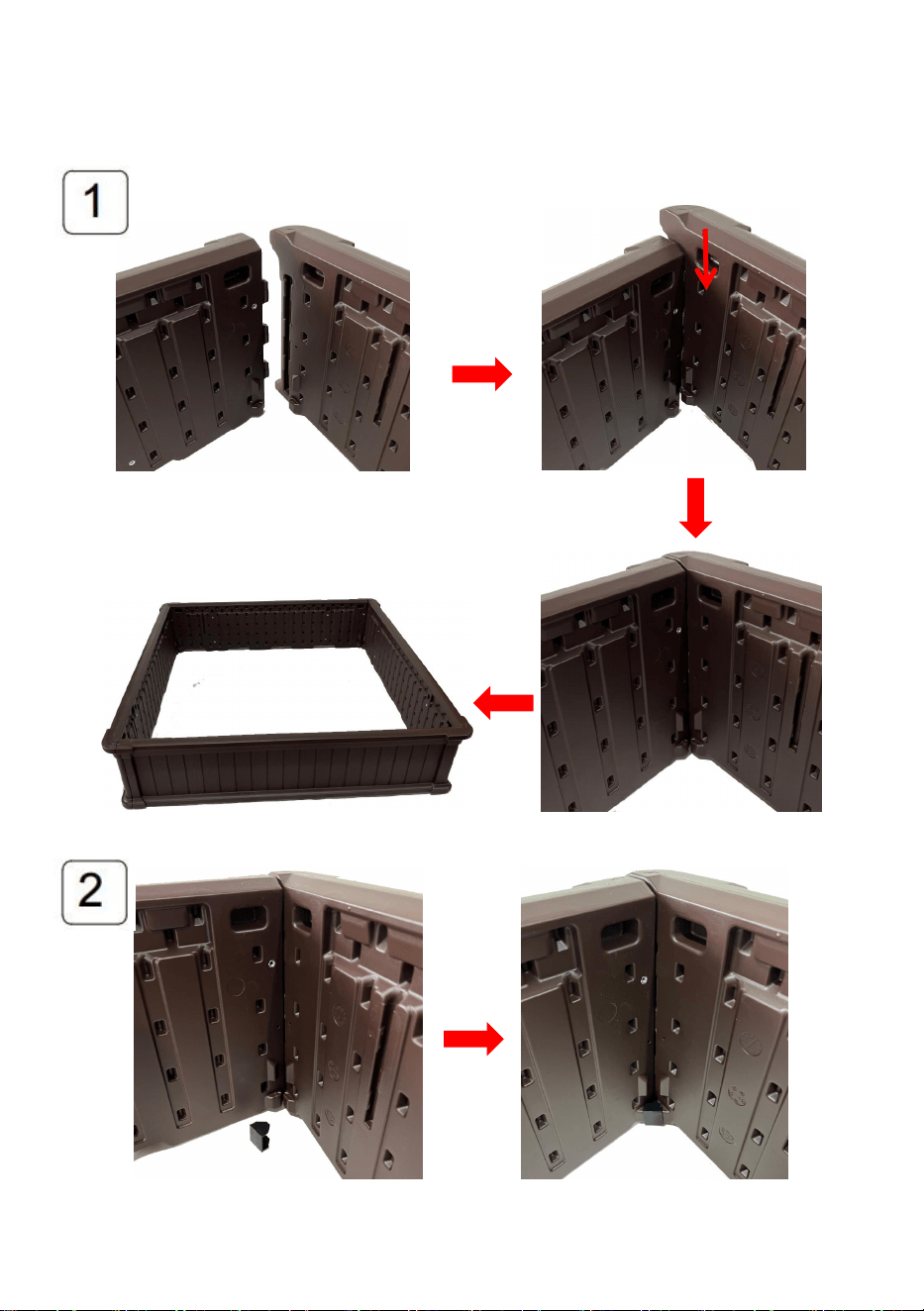 1

2