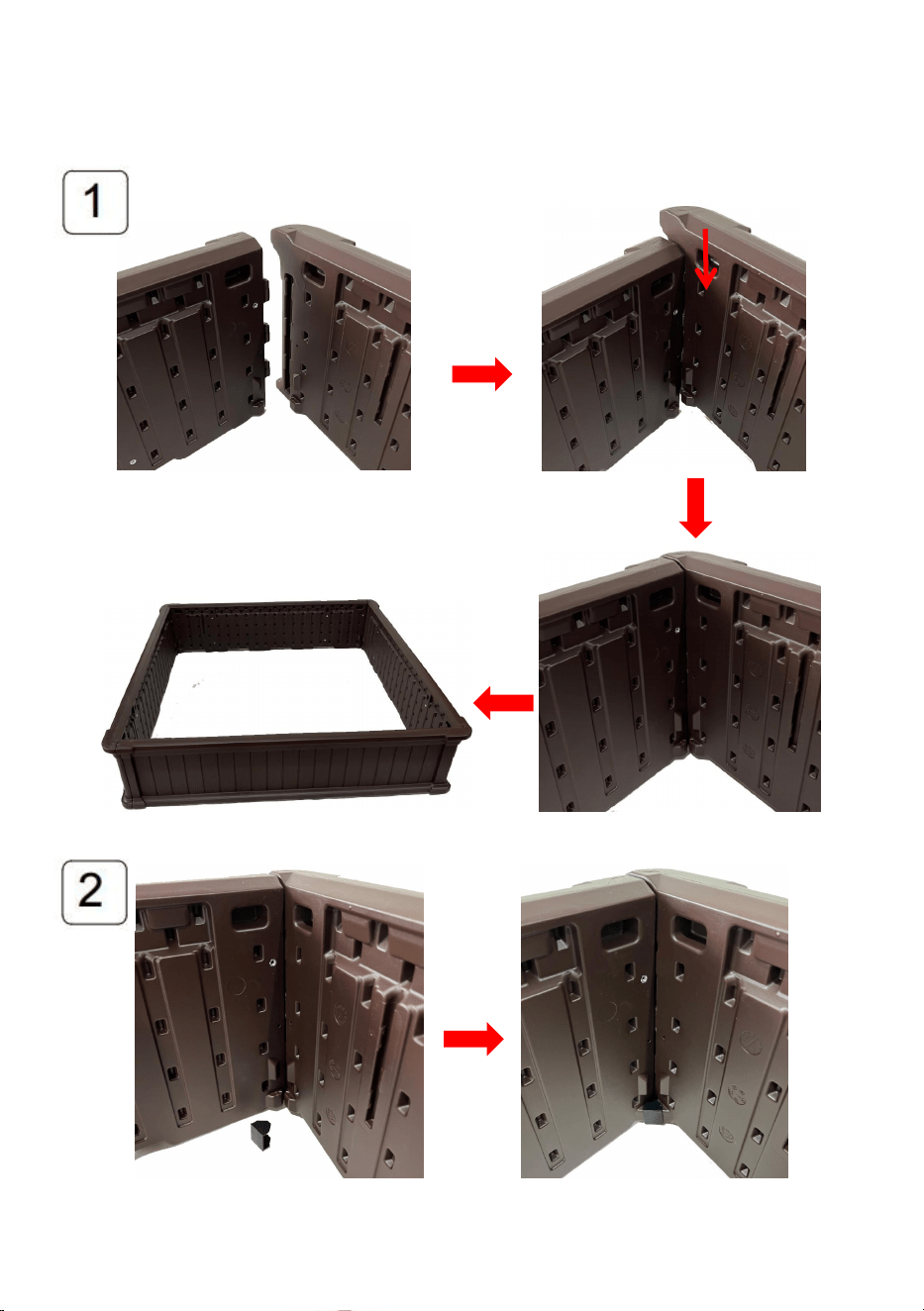 1

2