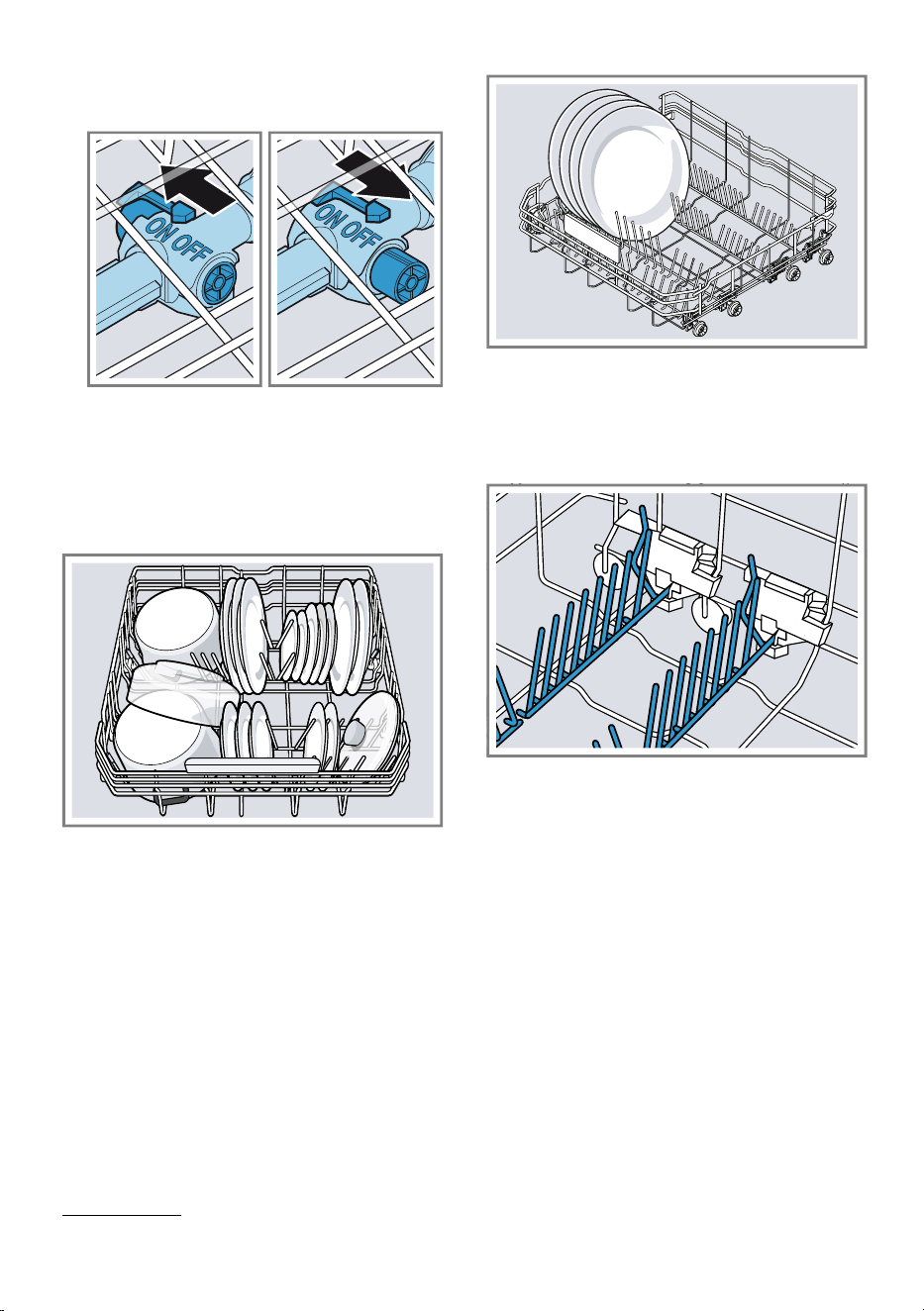 ON OFF

ON OFF