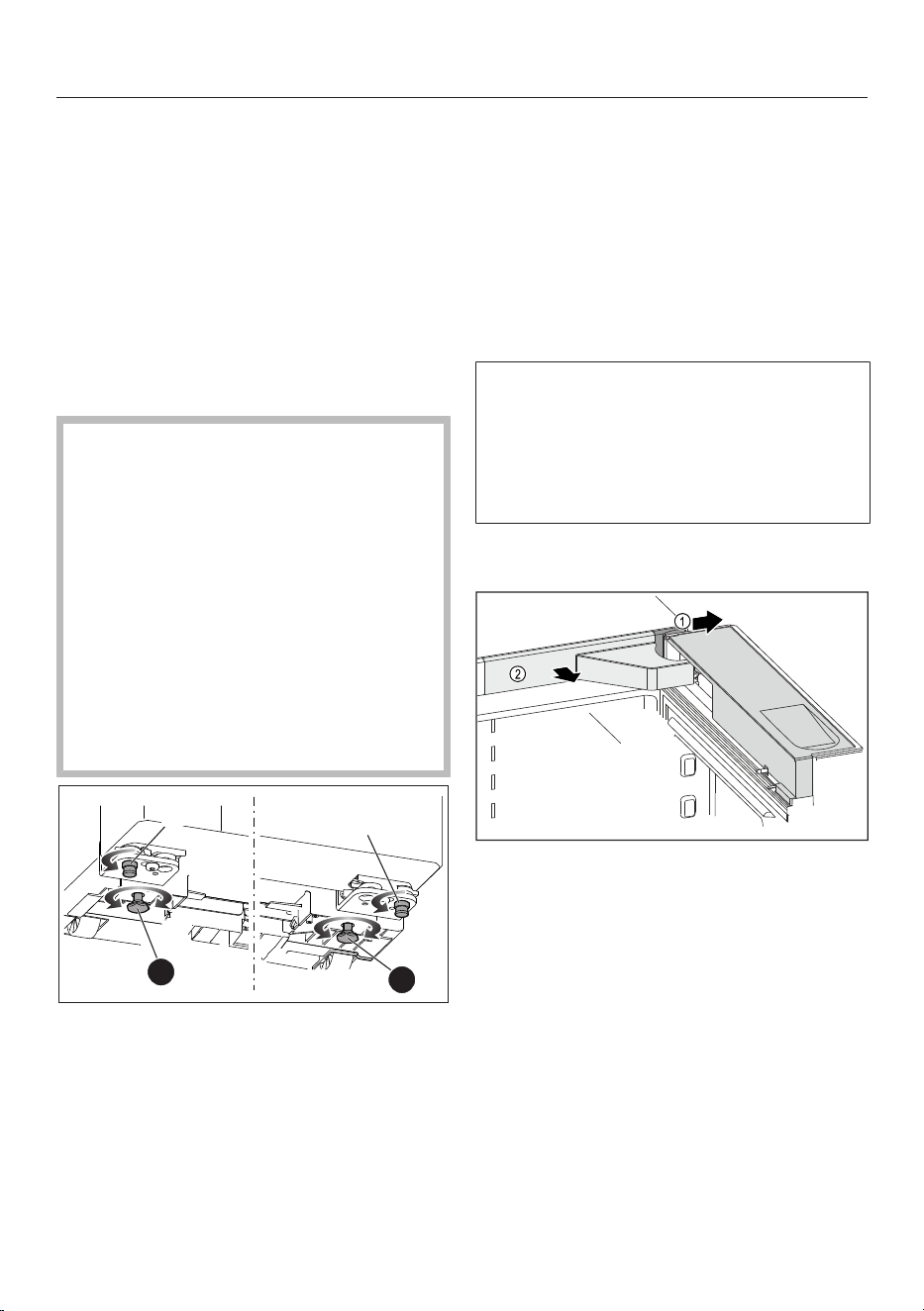 ①

②