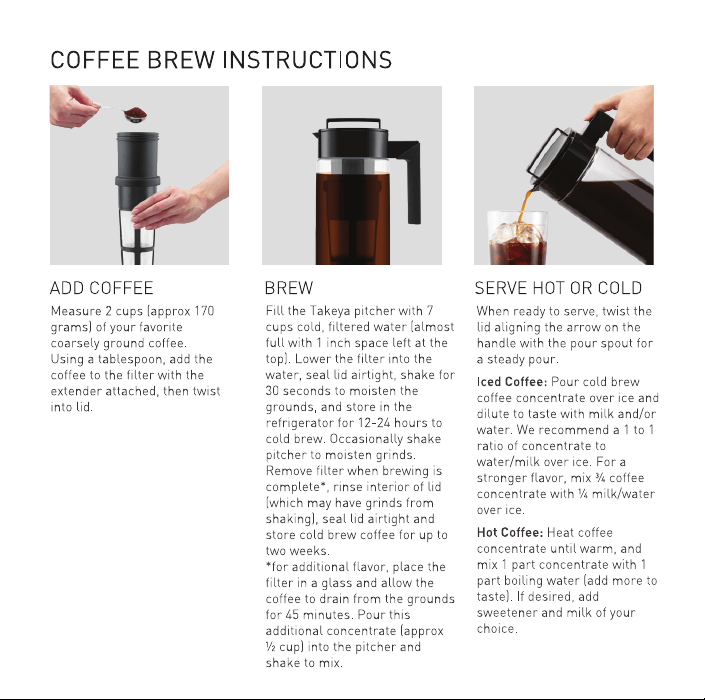 COFFEE BREW INSTRUCTIONS

ADD COFFEE

Measure 2 cups (approx 170 grams) of your favorite coarsely ground coffee. Using a tablespoon, add the coffee to the filter with the extender attached, then twist into lid.

BREW

Fill the Takeya pitcher with 7 cups cold, filtered water (almost full with 1 inch space left at the top). Lower the filter into the water, seal lid airtight, shake for 30 seconds to moisten the grounds, and store in the refrigerator for 12-24 hours to cold brew. Occasionally shake pitcher to moisten grinds. Remove filter when brewing is complete*, rinse interior of lid (which may have grinds from shaking), seal lid airtight and store cold brew coffee for up to two weeks.
*for additional flavor, place the filter in a glass and allow the coffee to drain from the grounds for 45 minutes. Pour this additional concentrate (approx ½ cup) into the pitcher and shake to mix.

SERVE HOT OR COLD

When ready to serve, twist the lid aligning the arrow on the handle with the pour spout for a steady pour.

Iced Coffee: Pour cold brew coffee concentrate over ice and dilute to taste with milk and/or water. We recommend a 1 to 1 ratio of concentrate to water/milk over ice. For a stronger flavor, mix ¾ coffee concentrate with ¼ milk/water over ice.

Hot Coffee: Heat coffee concentrate until warm, and mix 1 part concentrate with 1 part boiling water (add more to taste). If desired, add sweetener and milk of your choice.