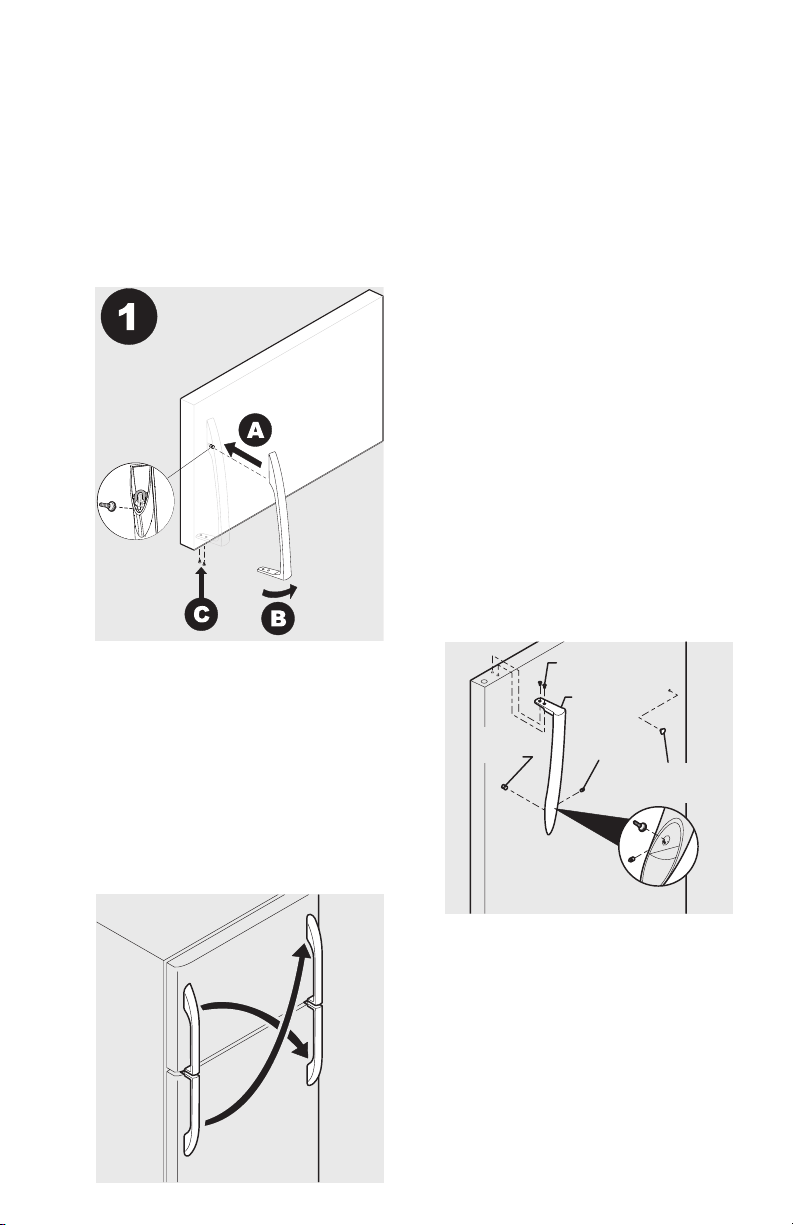 1

A

C

B