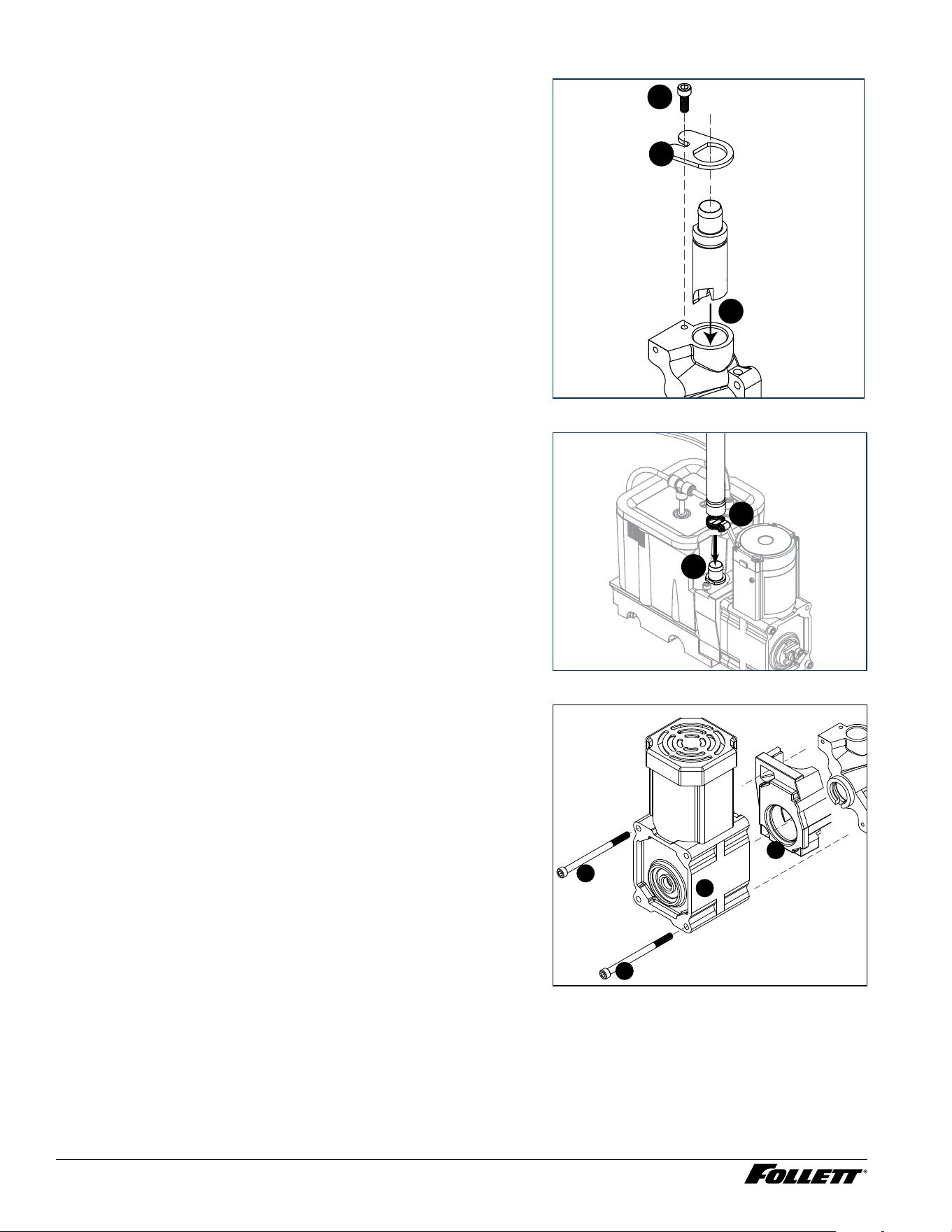 FOLLETT®