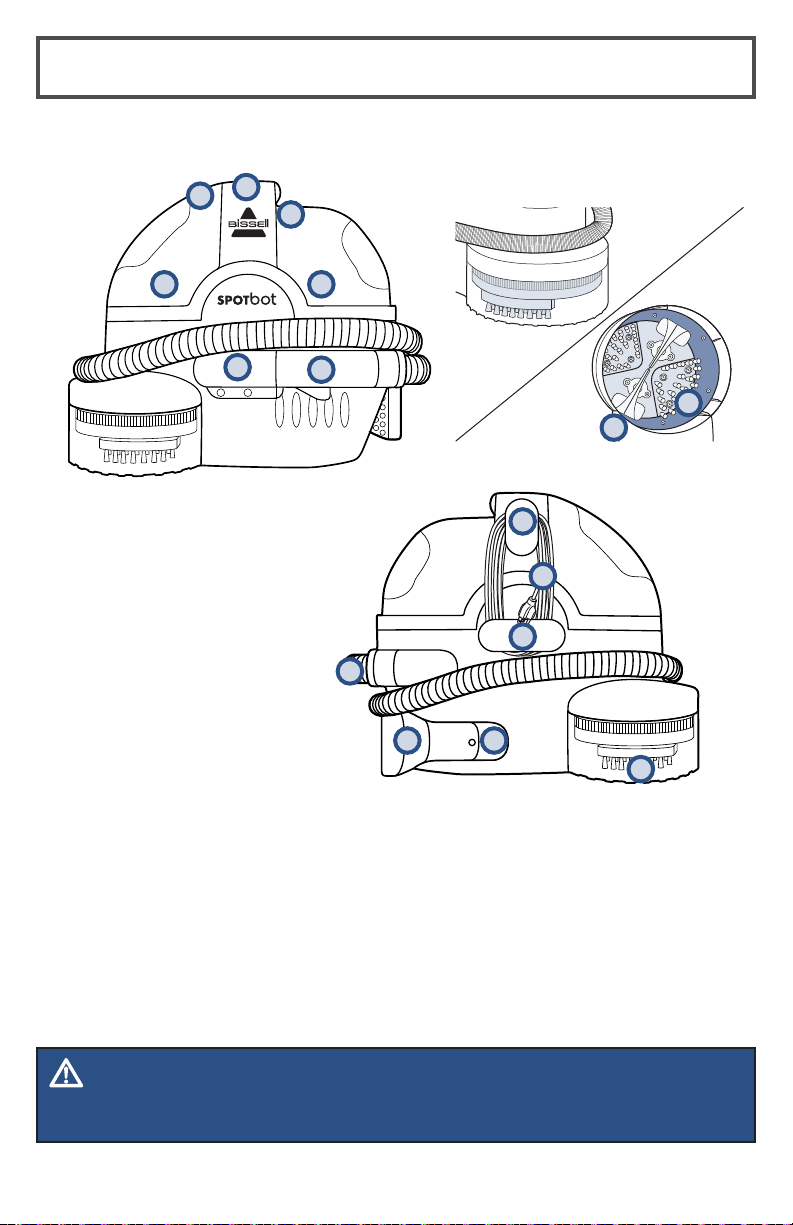 BISSELL
SPOTbot