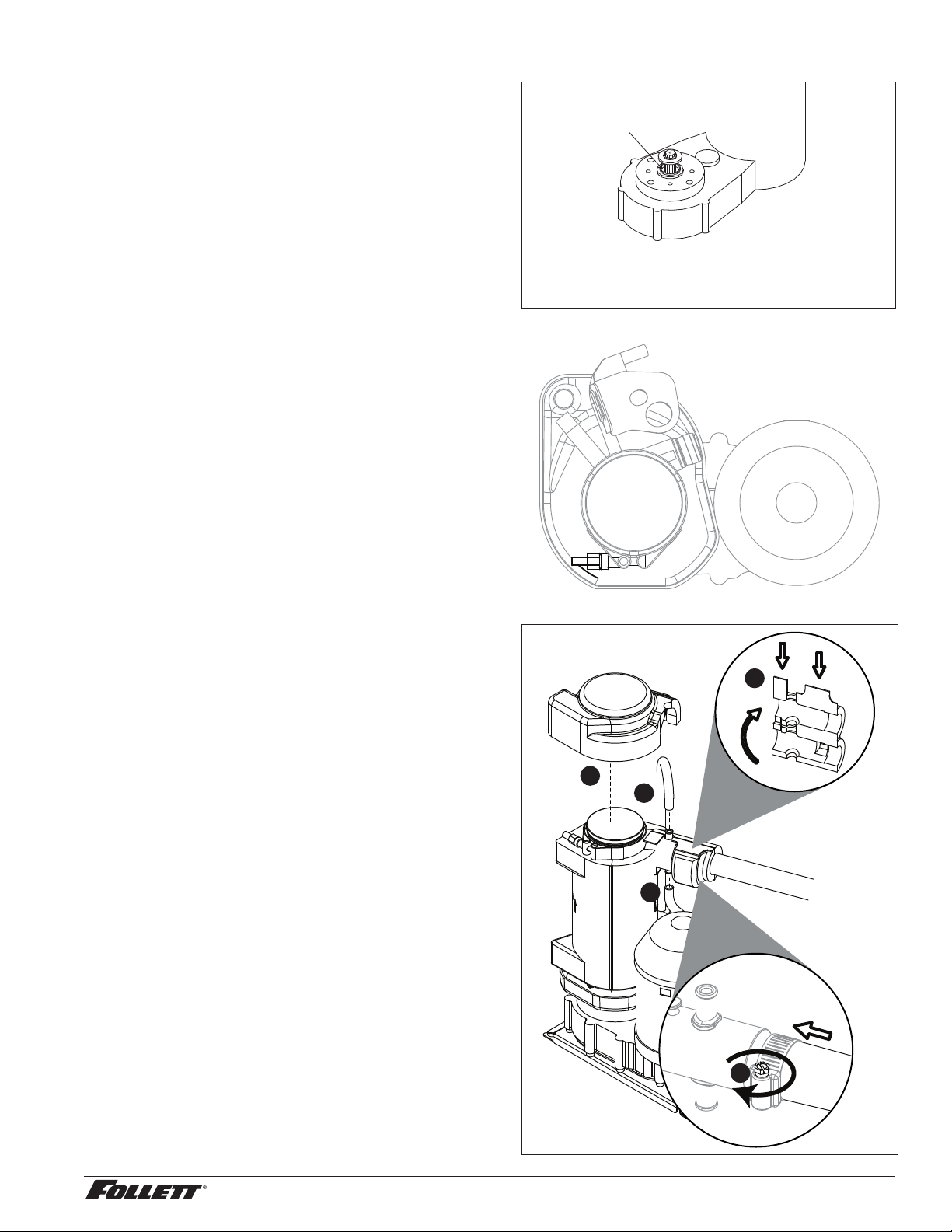 FOLLETT®