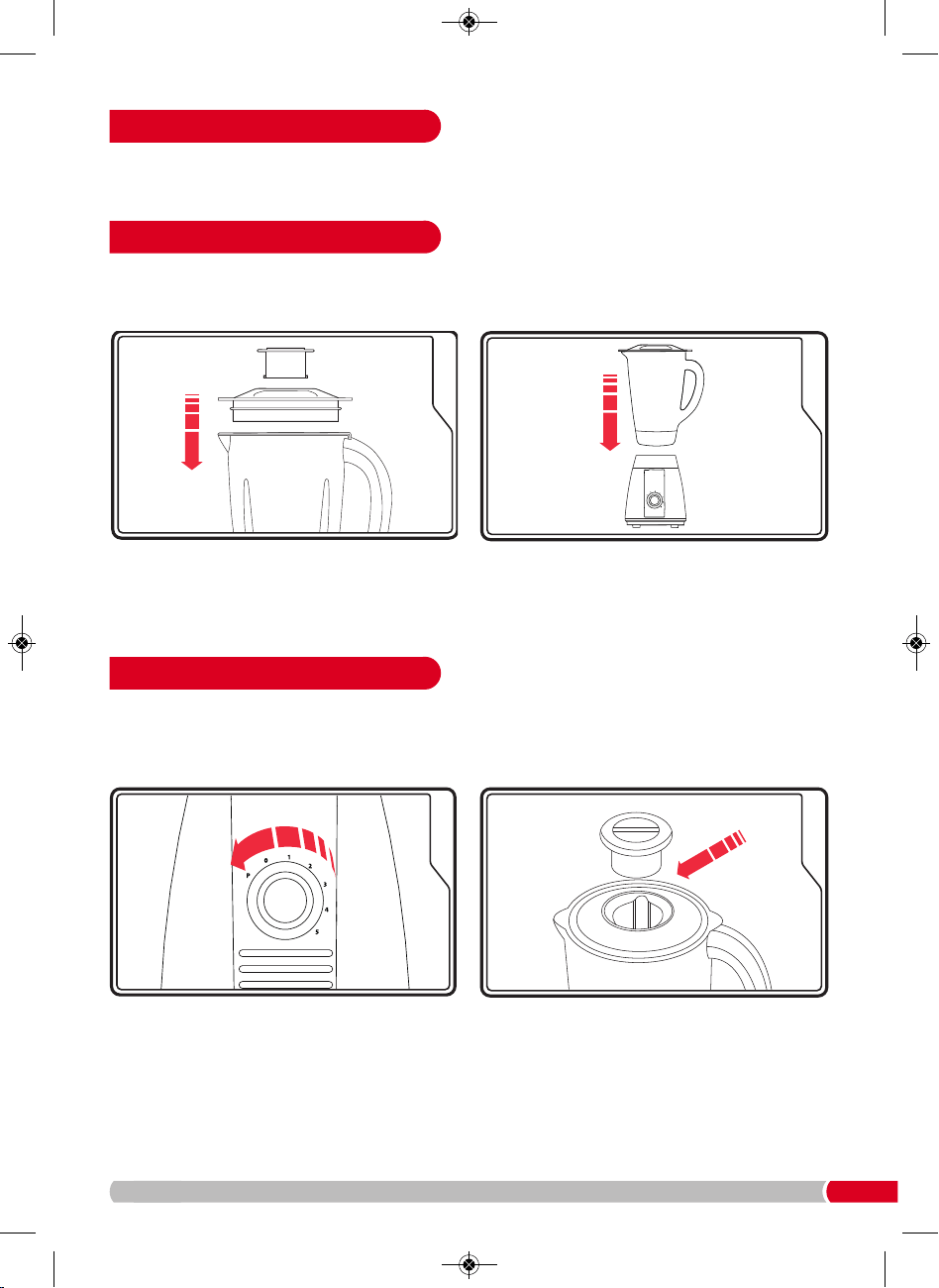 P 0 1 2 3 4 5