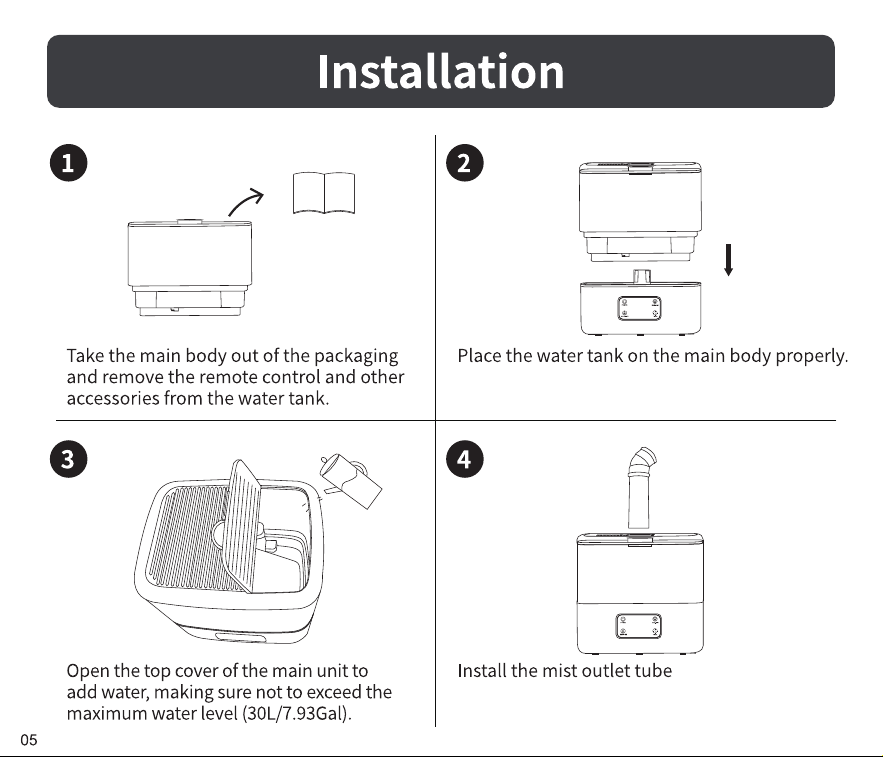 Installation

1

Take the main body out of the packaging and remove the remote control and other accessories from the water tank.

2

Place the water tank on the main body properly.

3

Open the top cover of the main unit to add water, making sure not to exceed the maximum water level (30L/7.93Gal).

4

Install the mist outlet tube

05