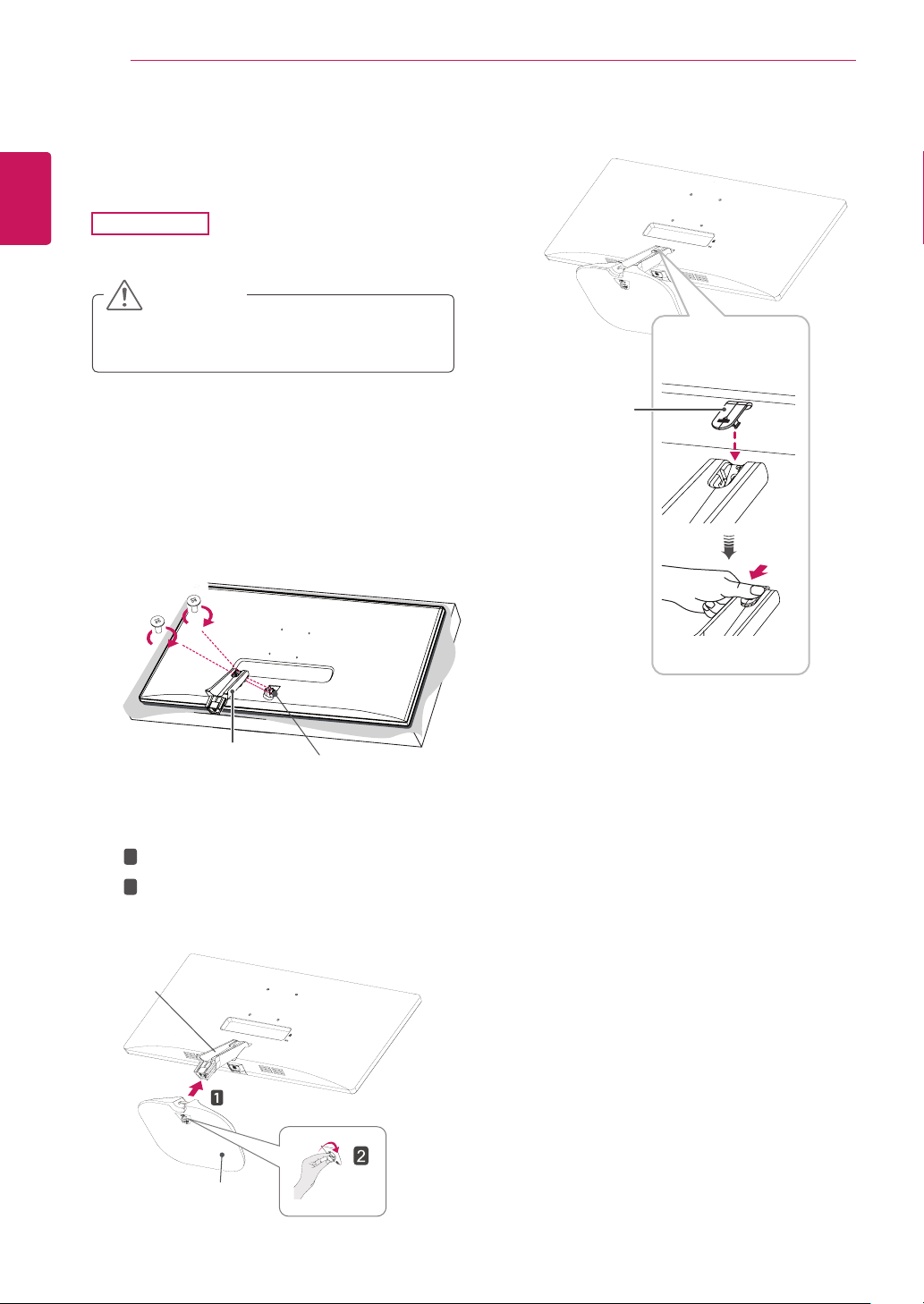 1

2