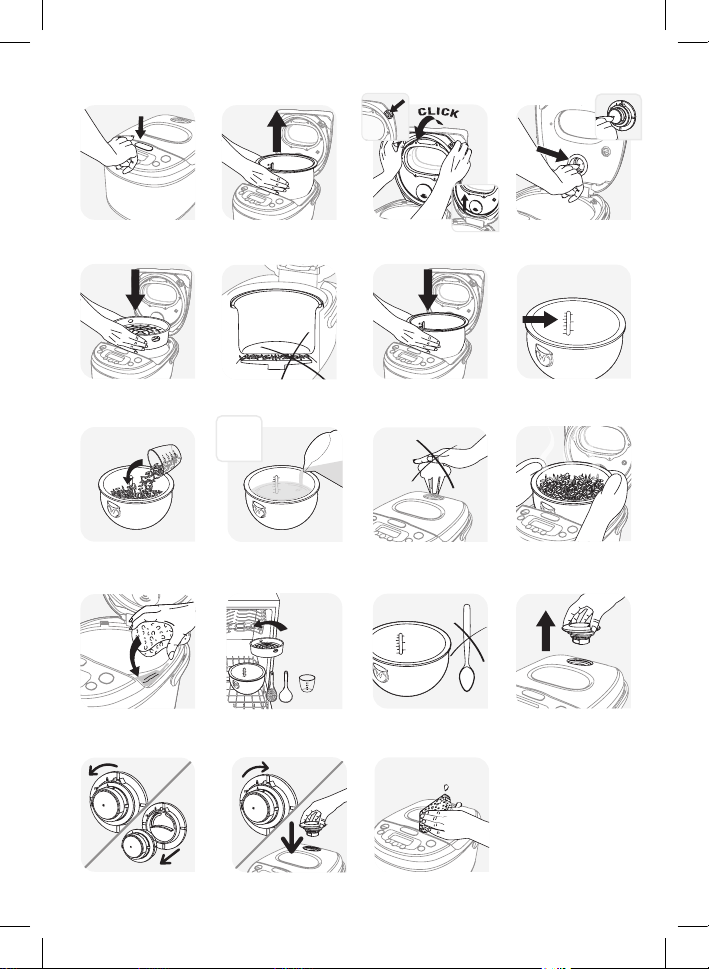 CLICK