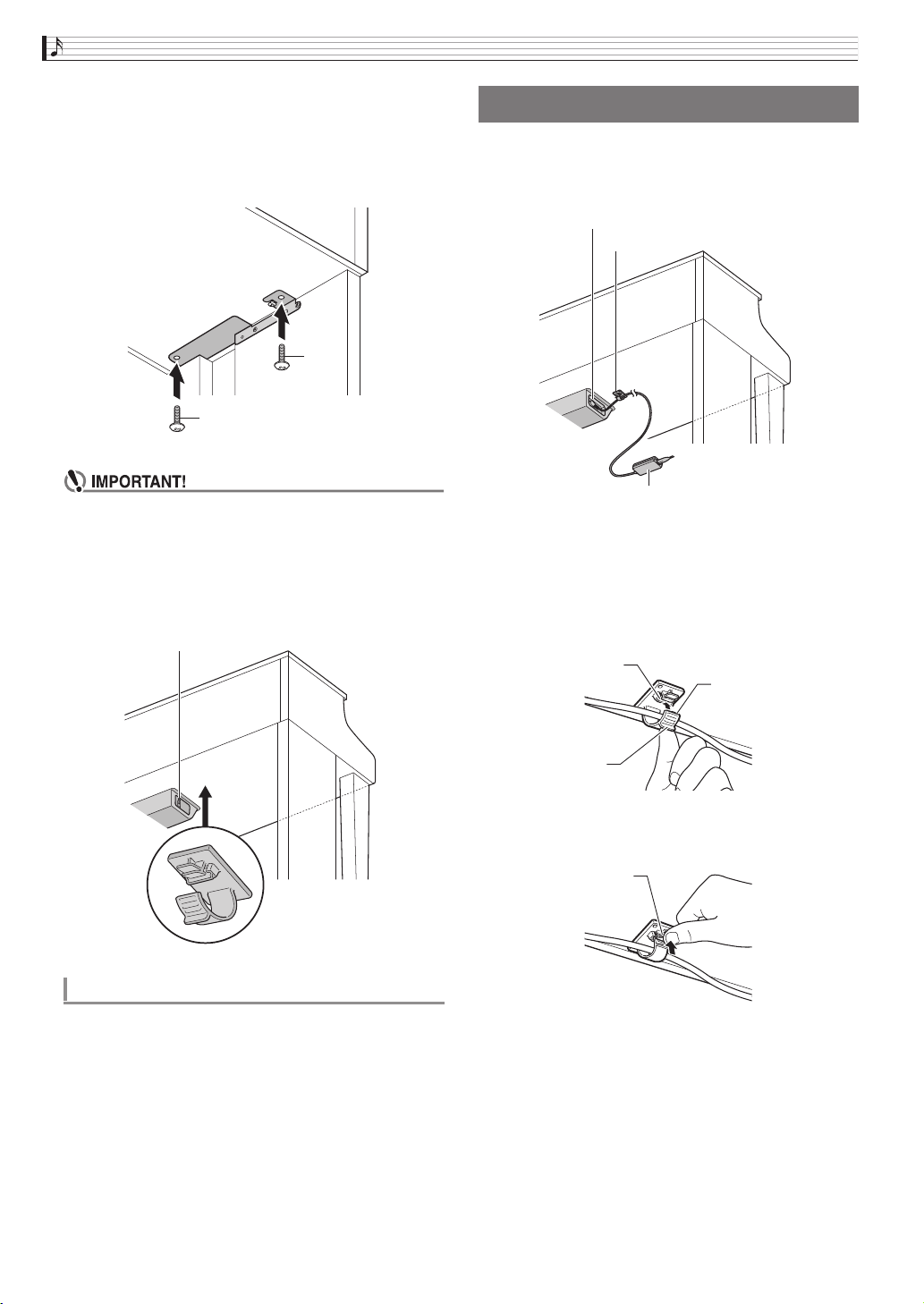 IMPORTANT!