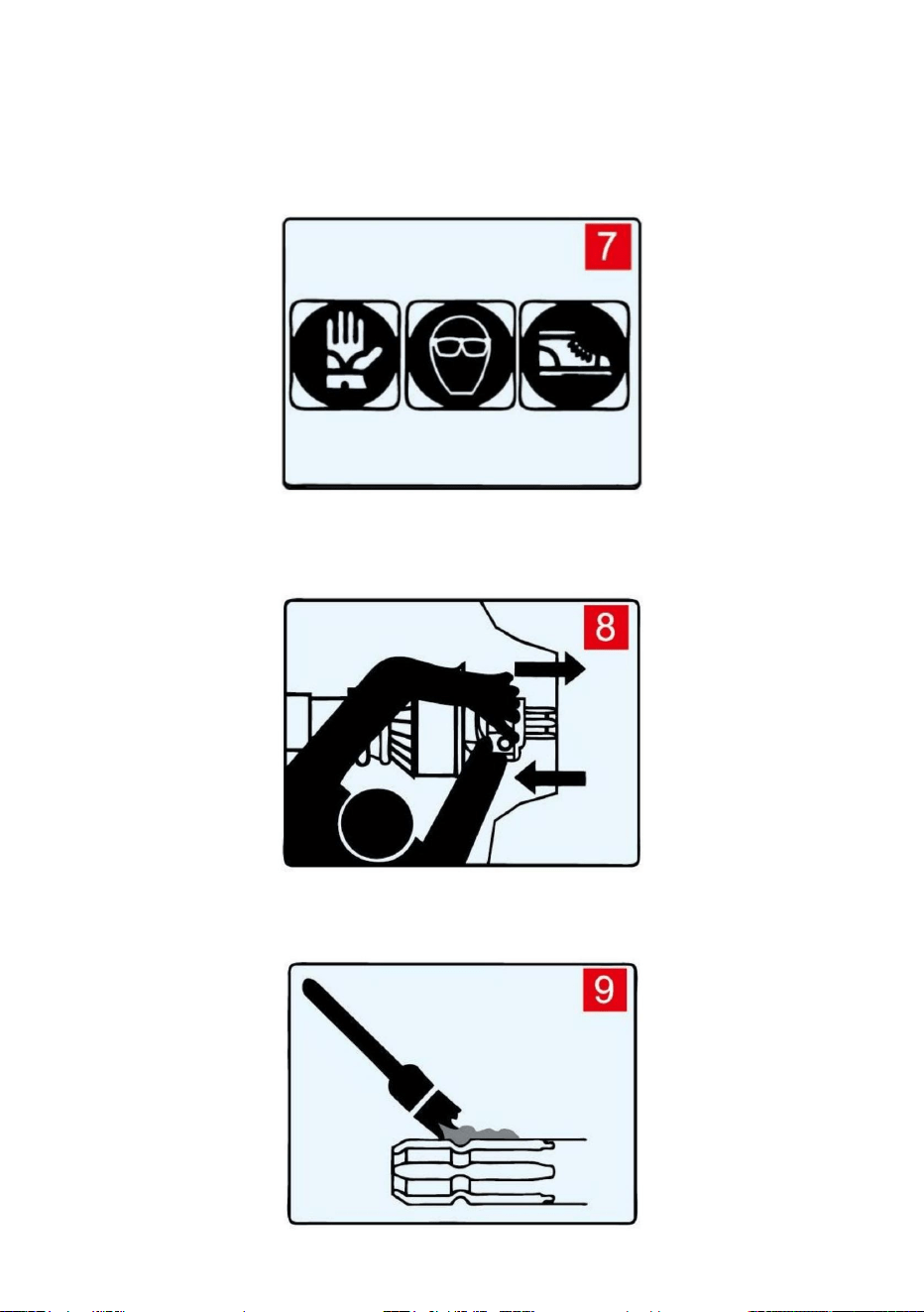 7

8

9