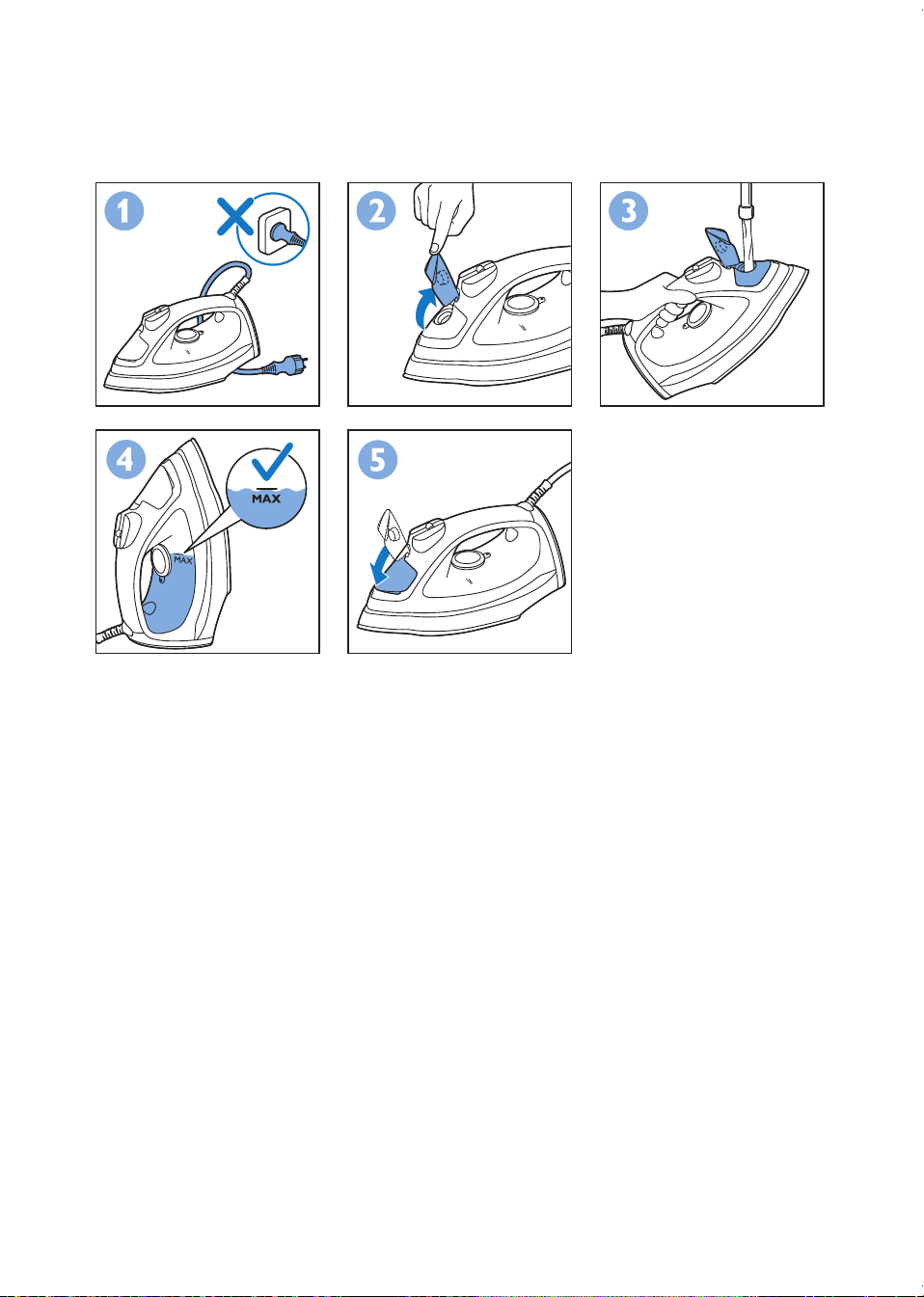 1

2

3

4

MAX

MAX

5