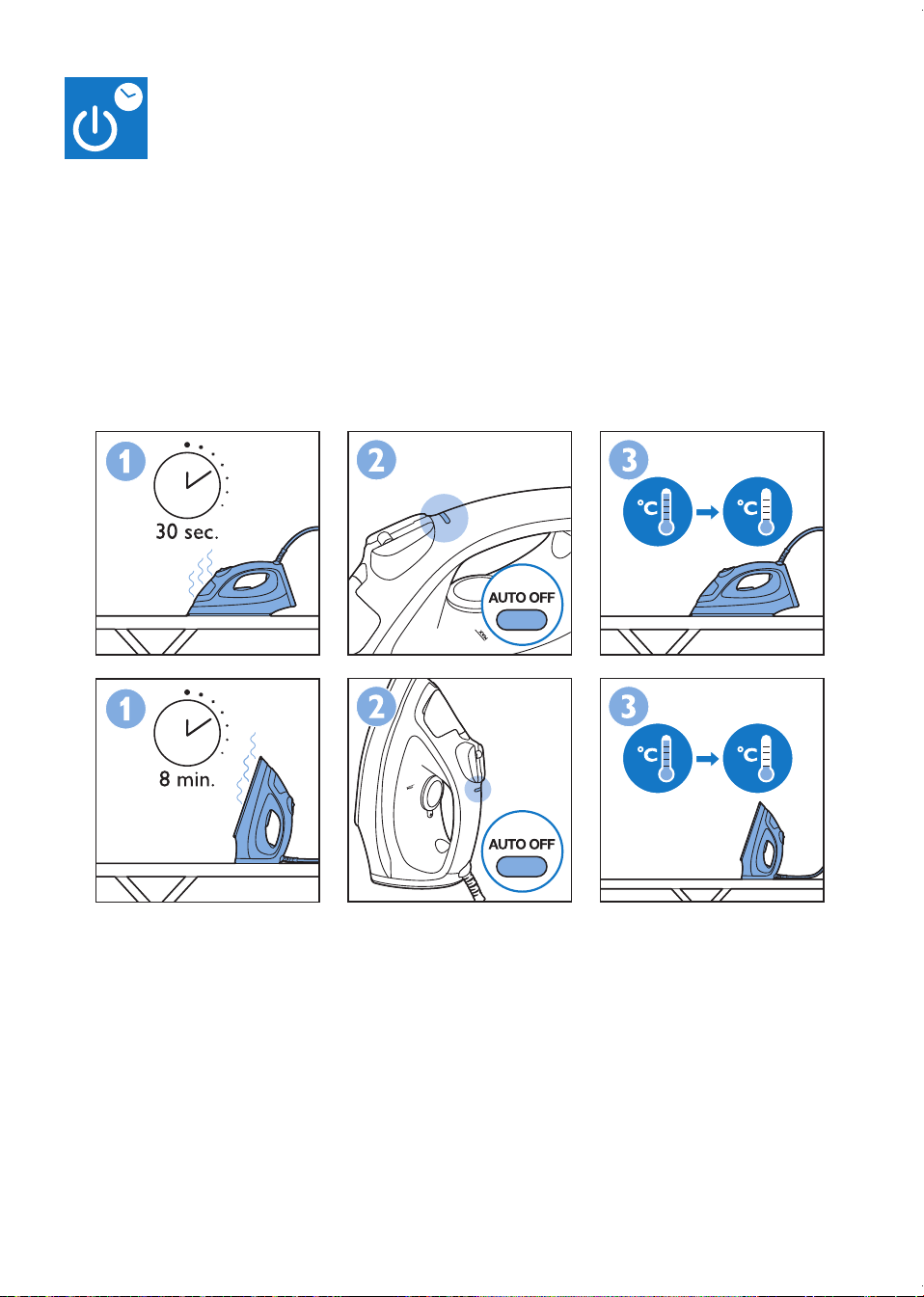 1
30 sec.

2
AUTO OFF

3
°C
°C

1
8 min.

2
AUTO OFF

3
°C
°C