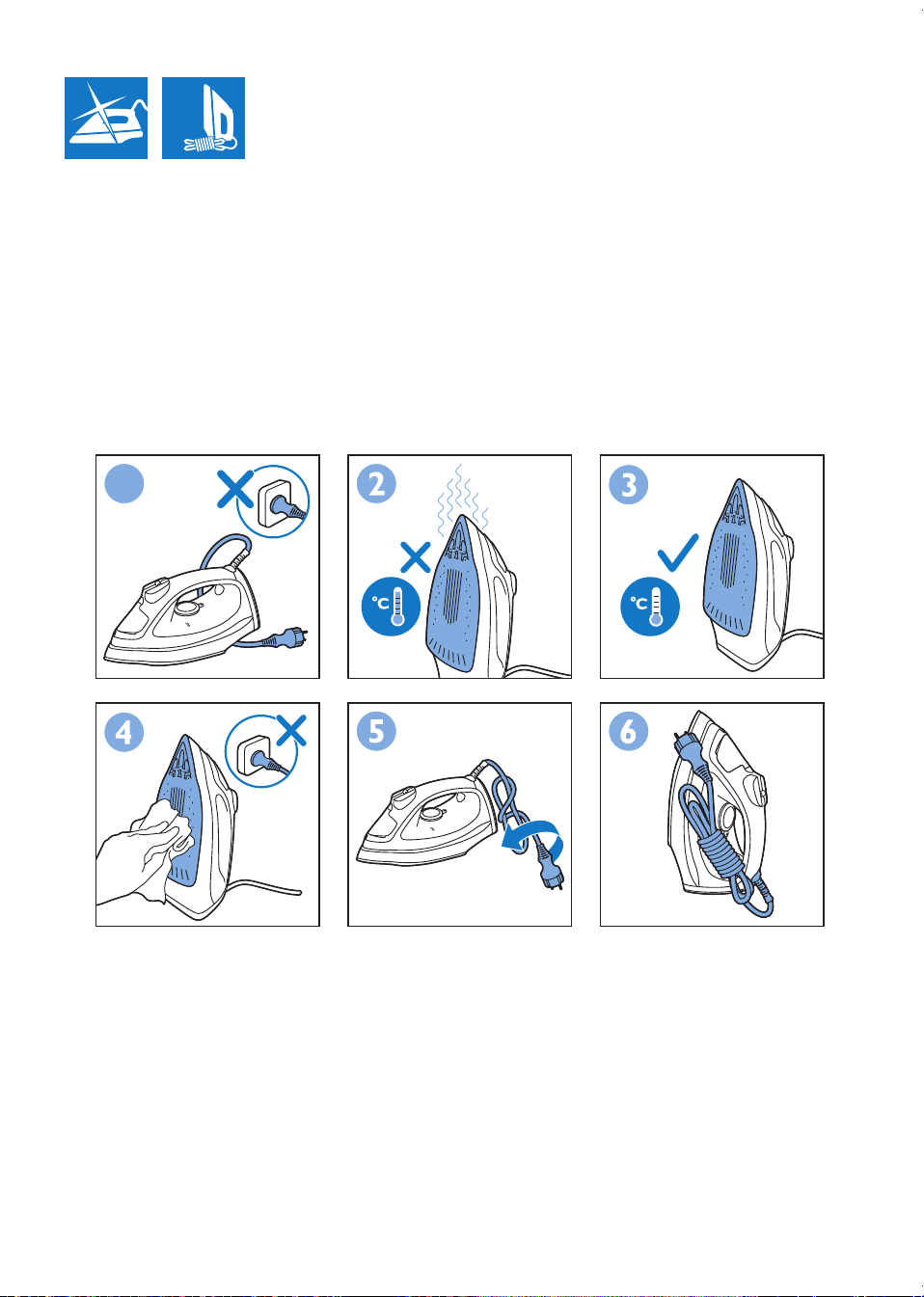 2

°C

3

°C

4

5

6