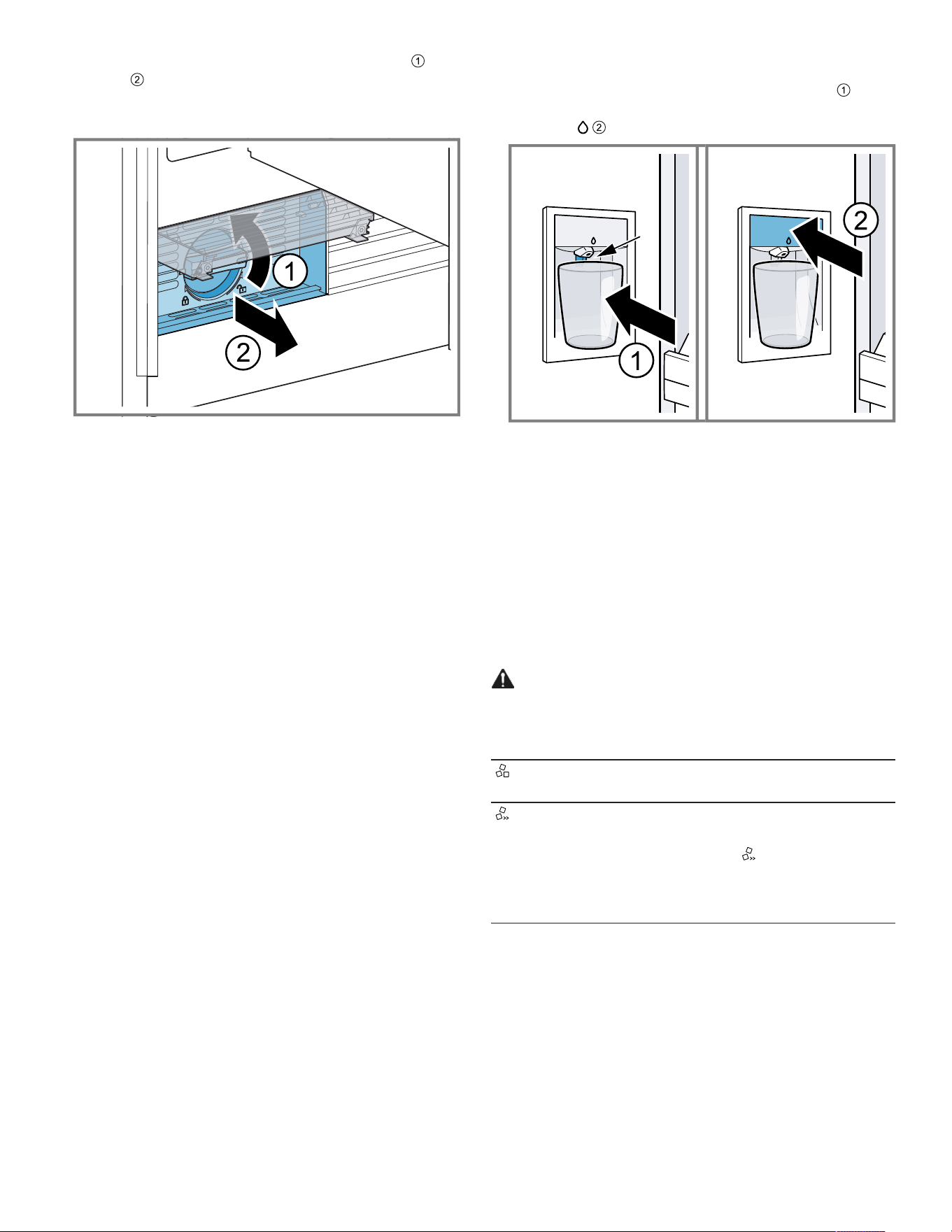 ①
②

1

2

①
②

1

2