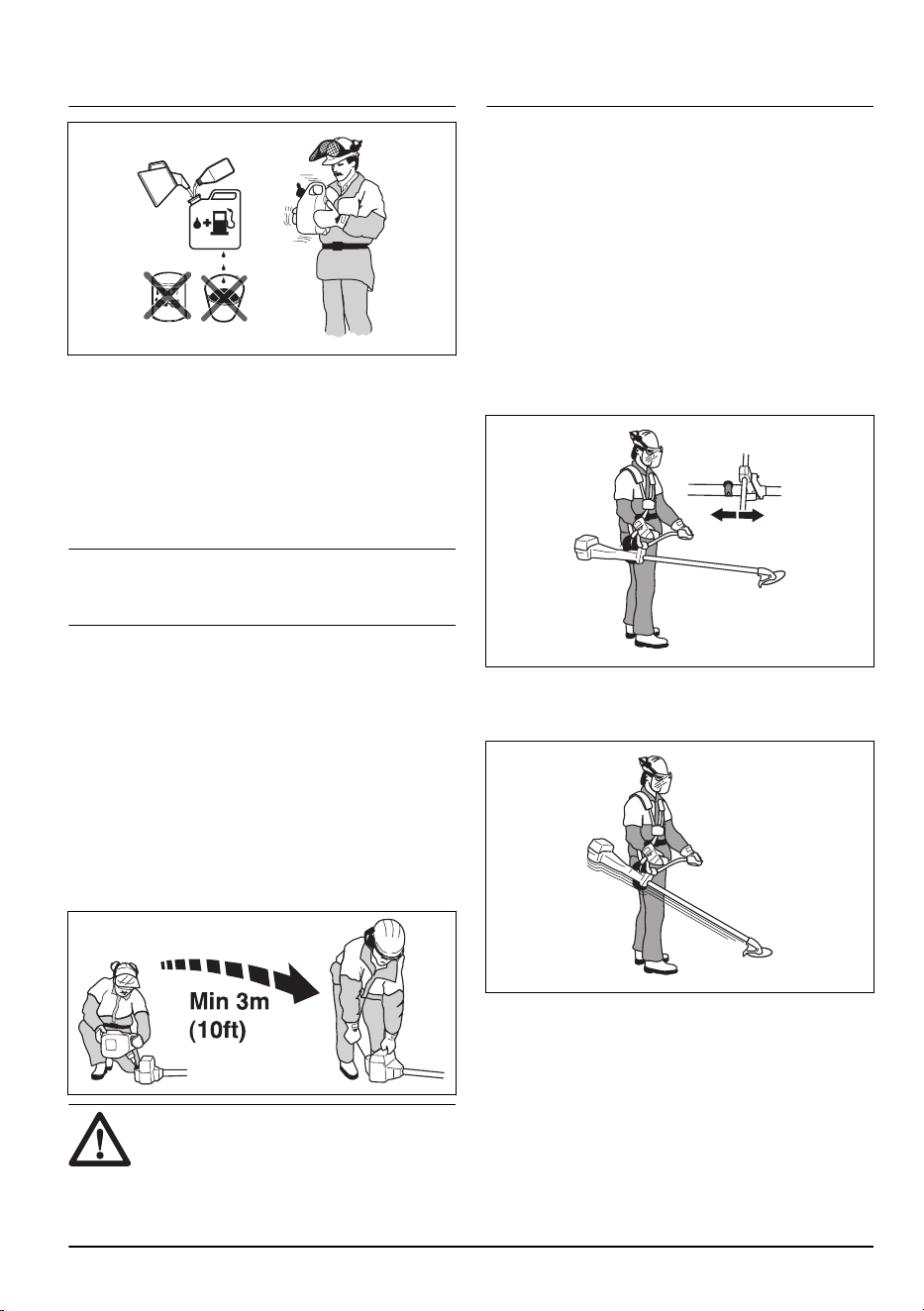 Min 3m
(10ft)