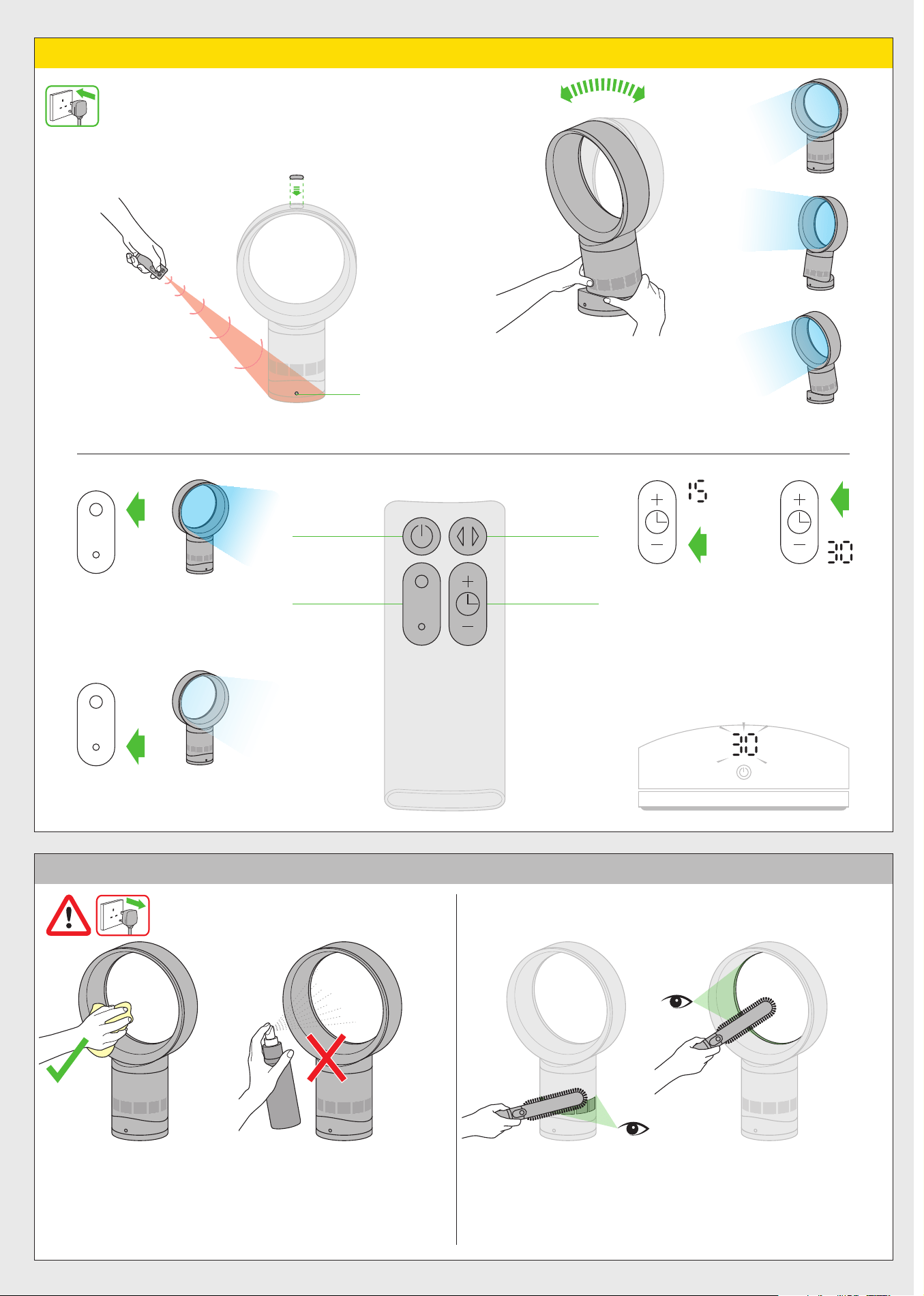 15

30

30