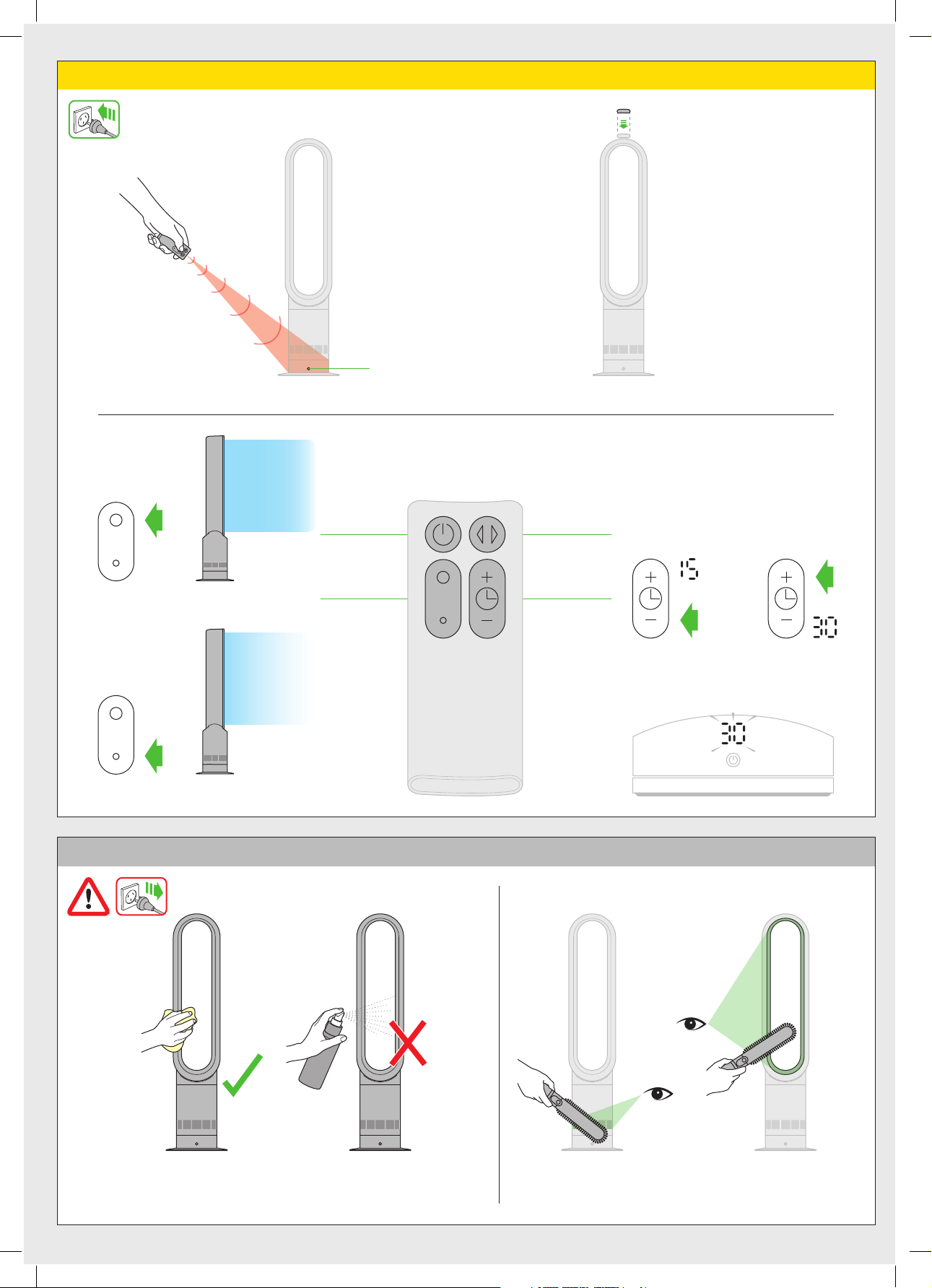 15

30

30