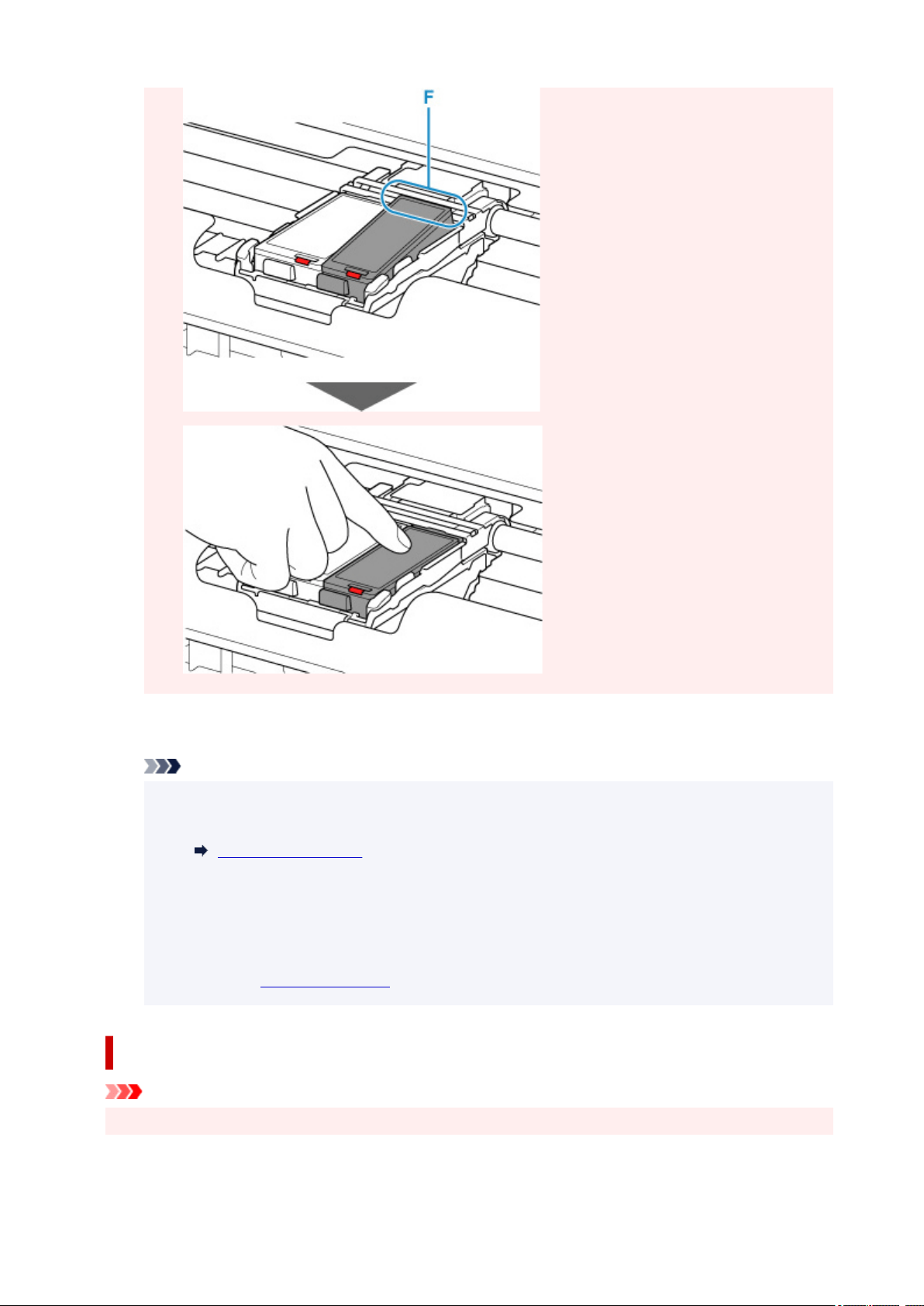 F