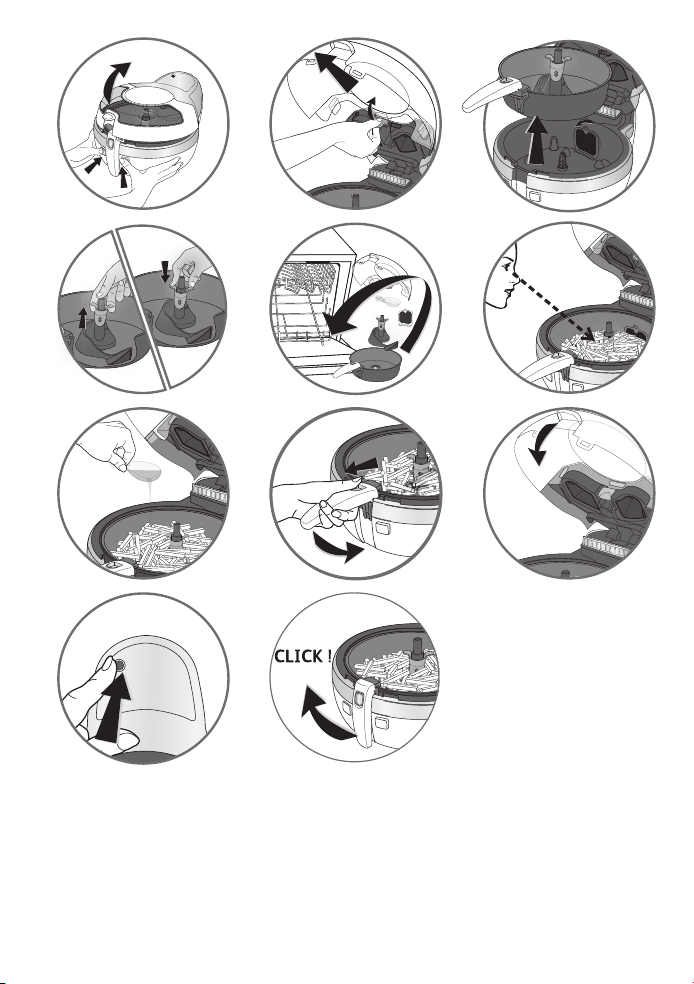 CLICK !