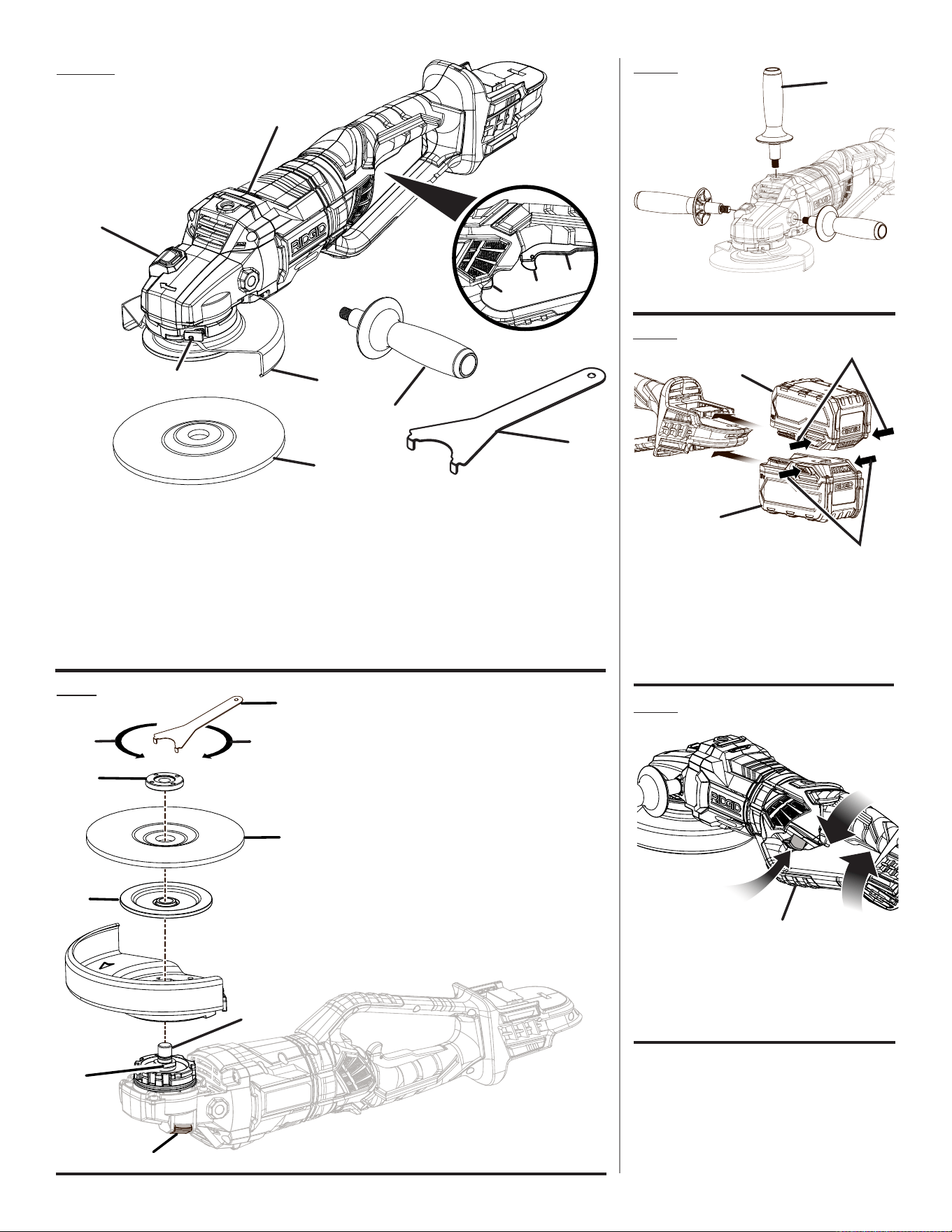 RIDGID

RIDGID

RIDGID

RIDGID

RIDGID