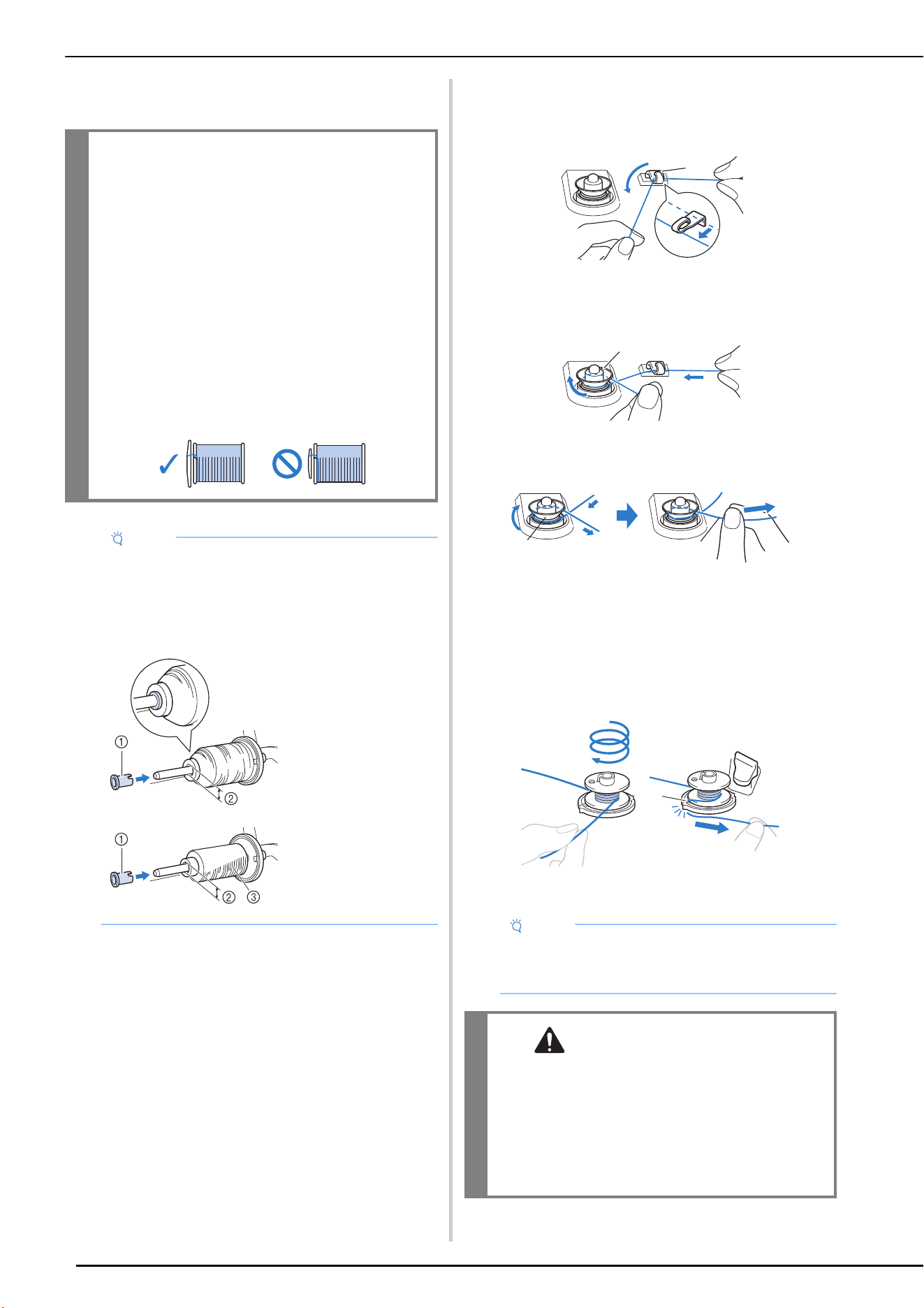 ①
②
①
②
③