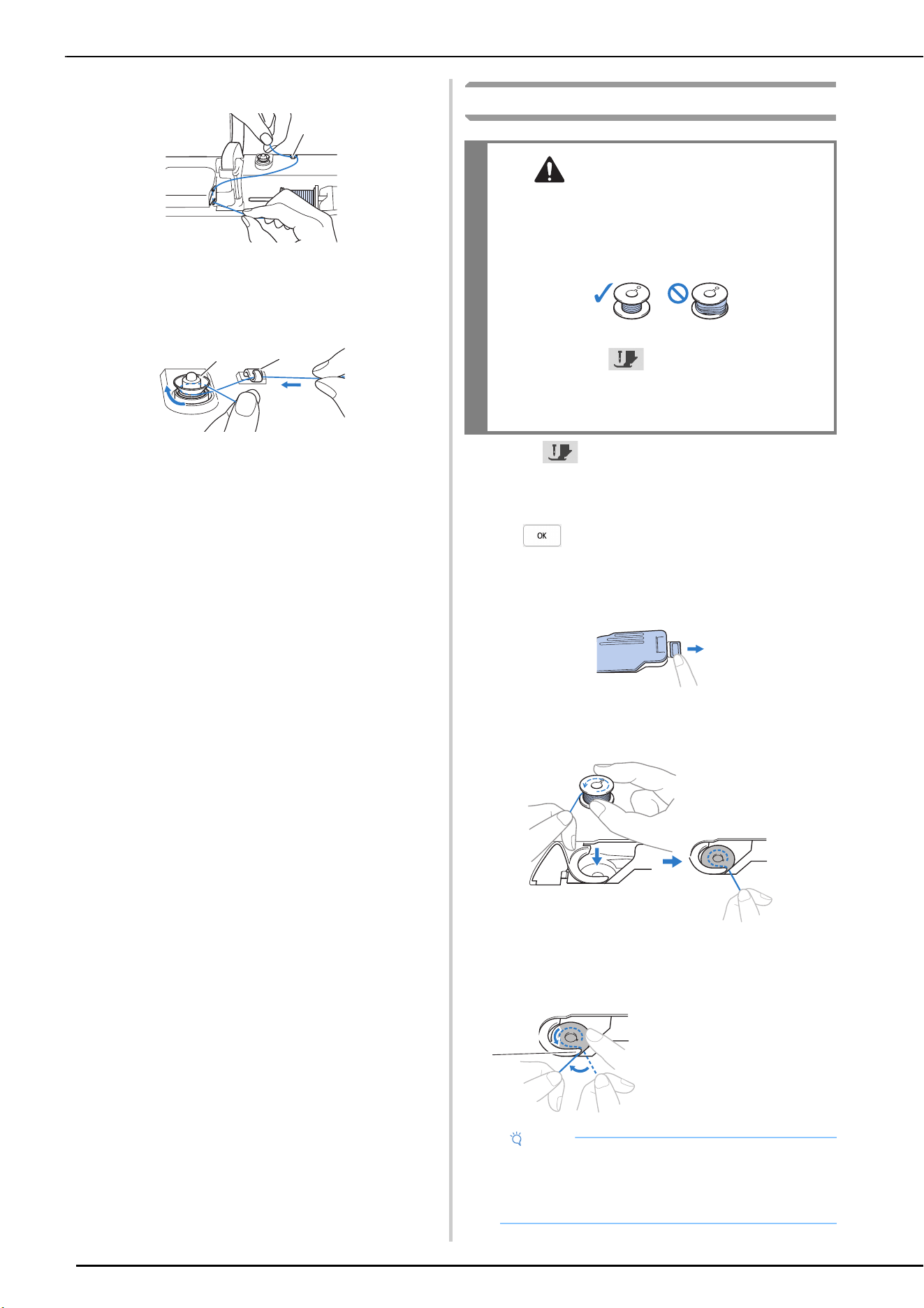 OK