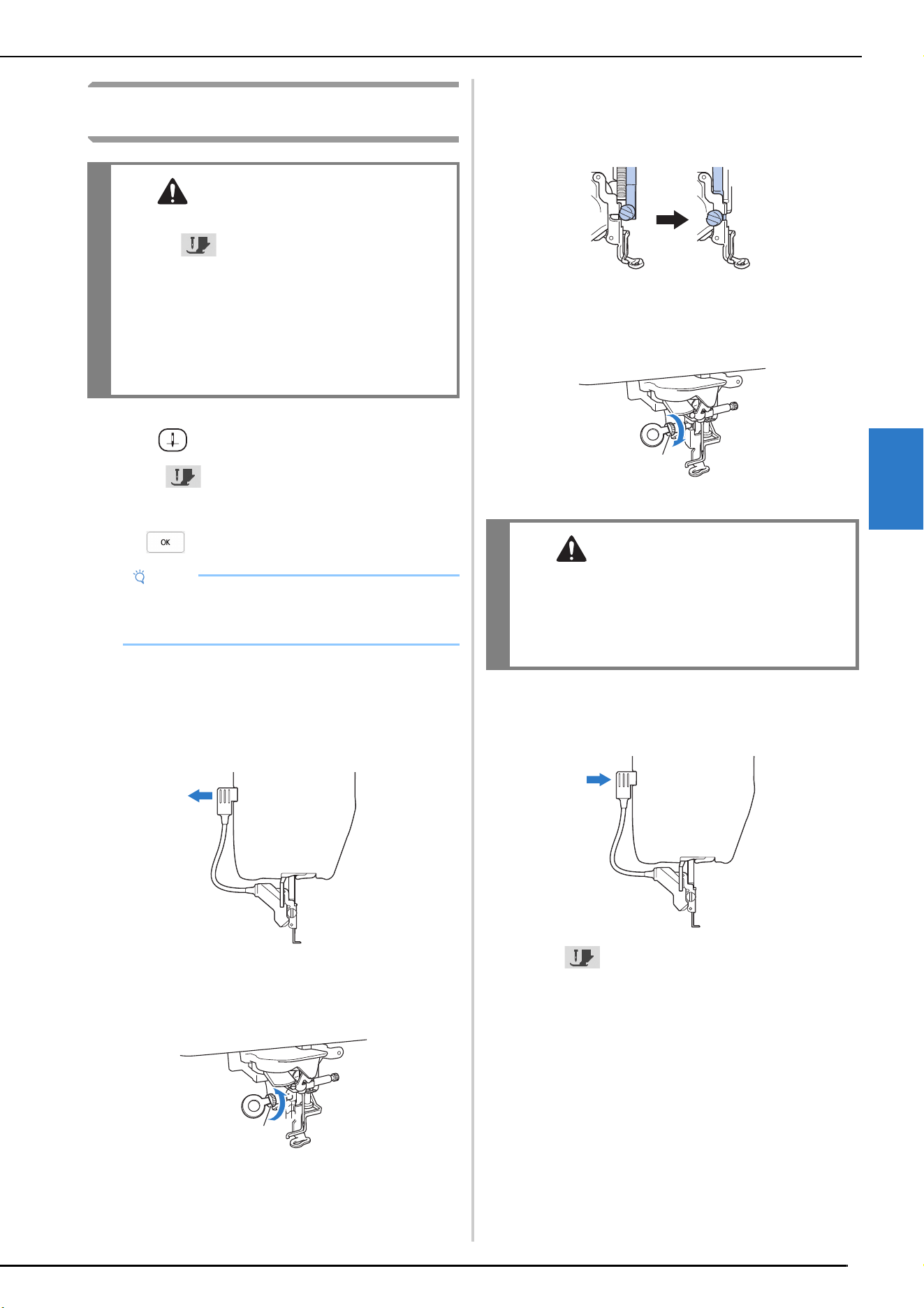 OK