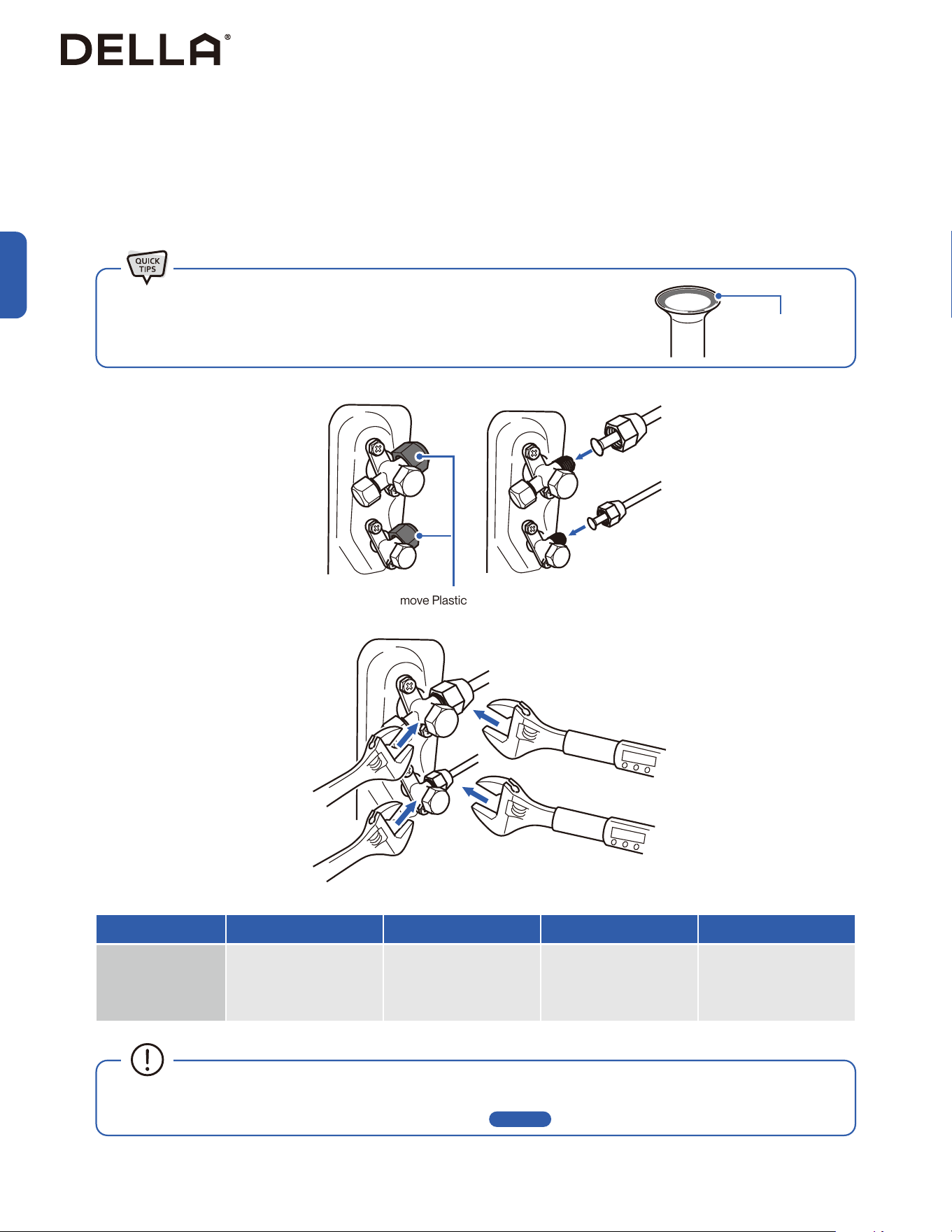 DELLA®

QUICK TIPS

move Plastic